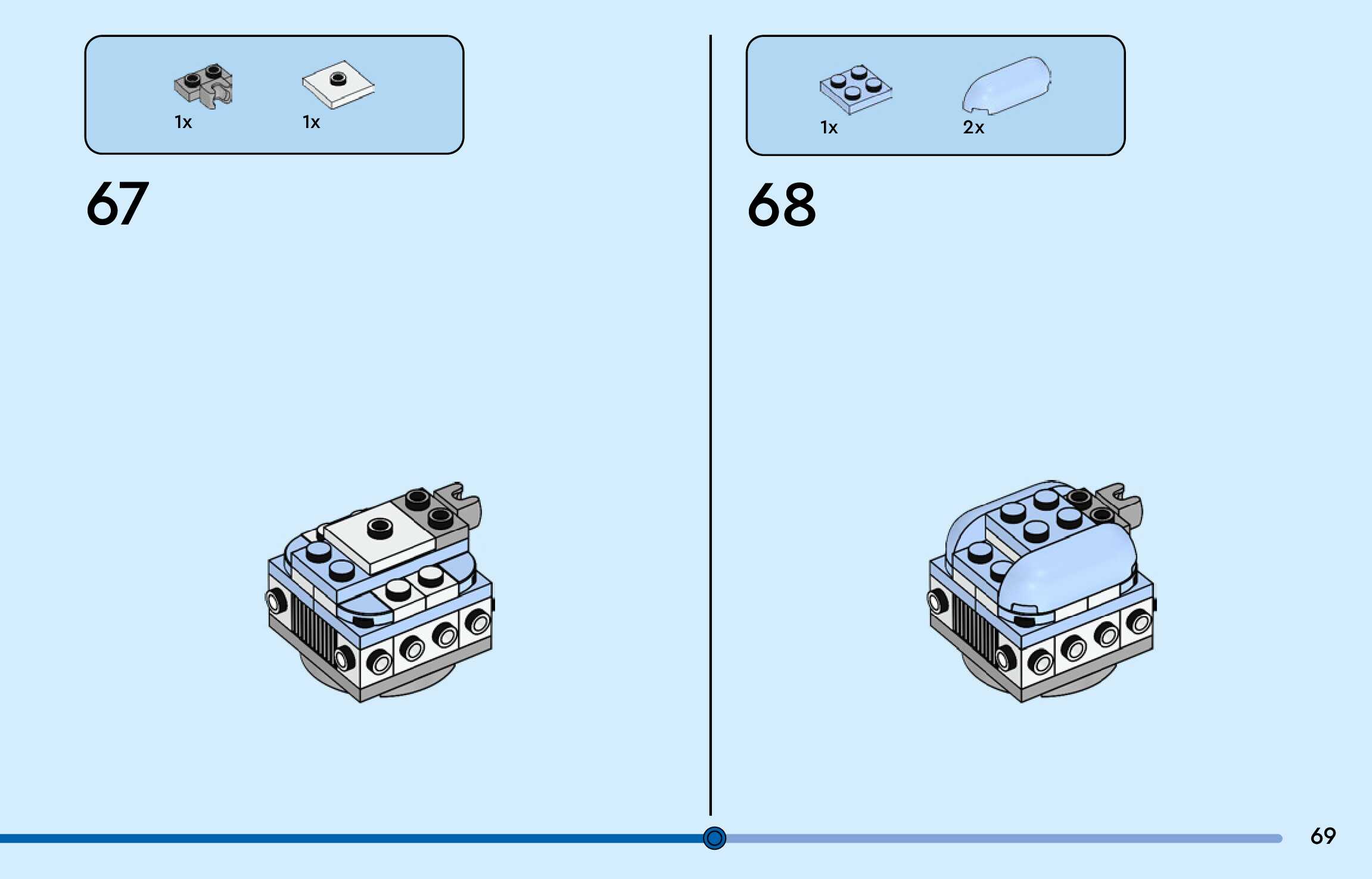 1x 1x

67

1x 2x

68

69