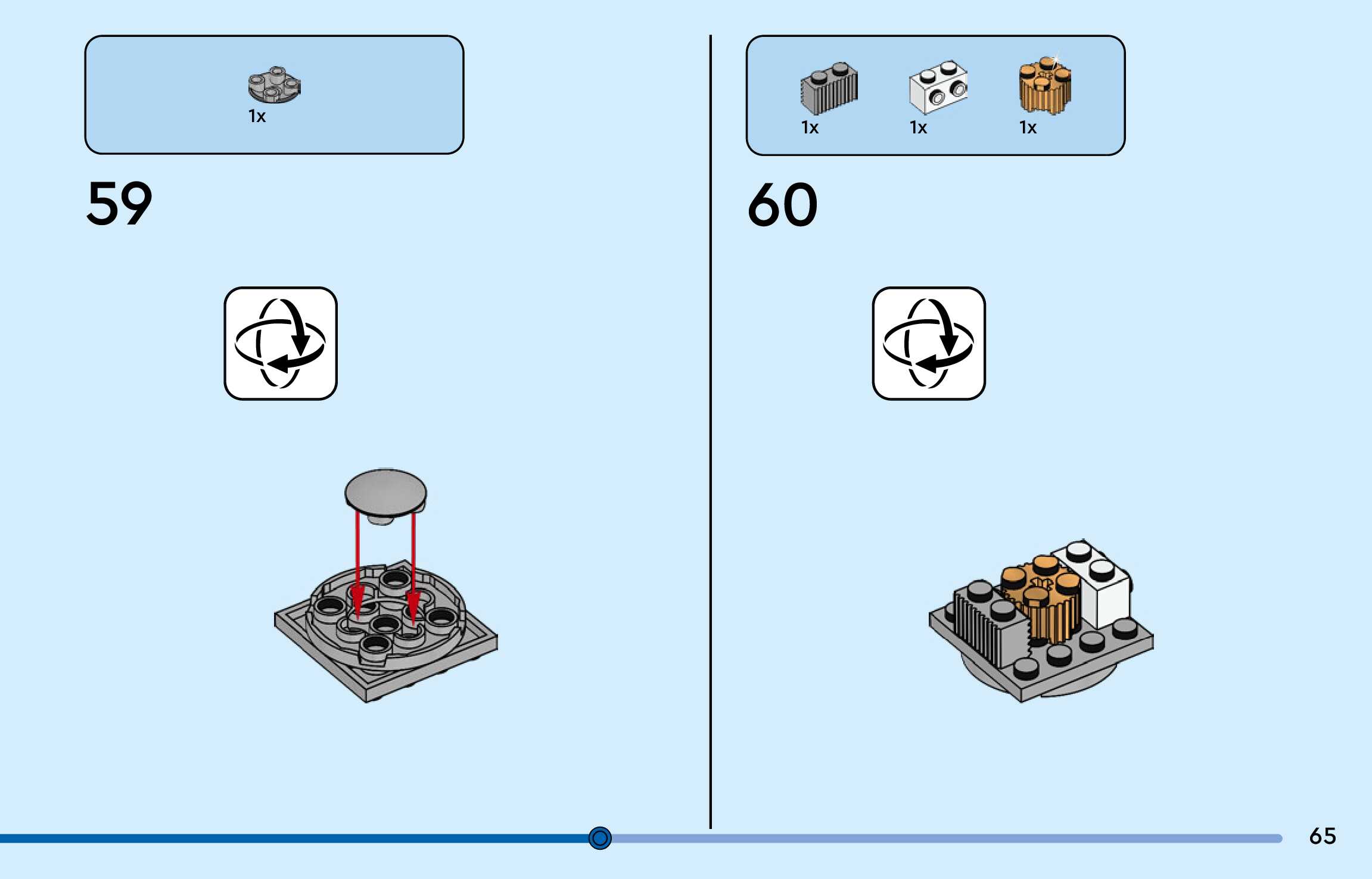 1x

59

1x 1x 1x

60

65