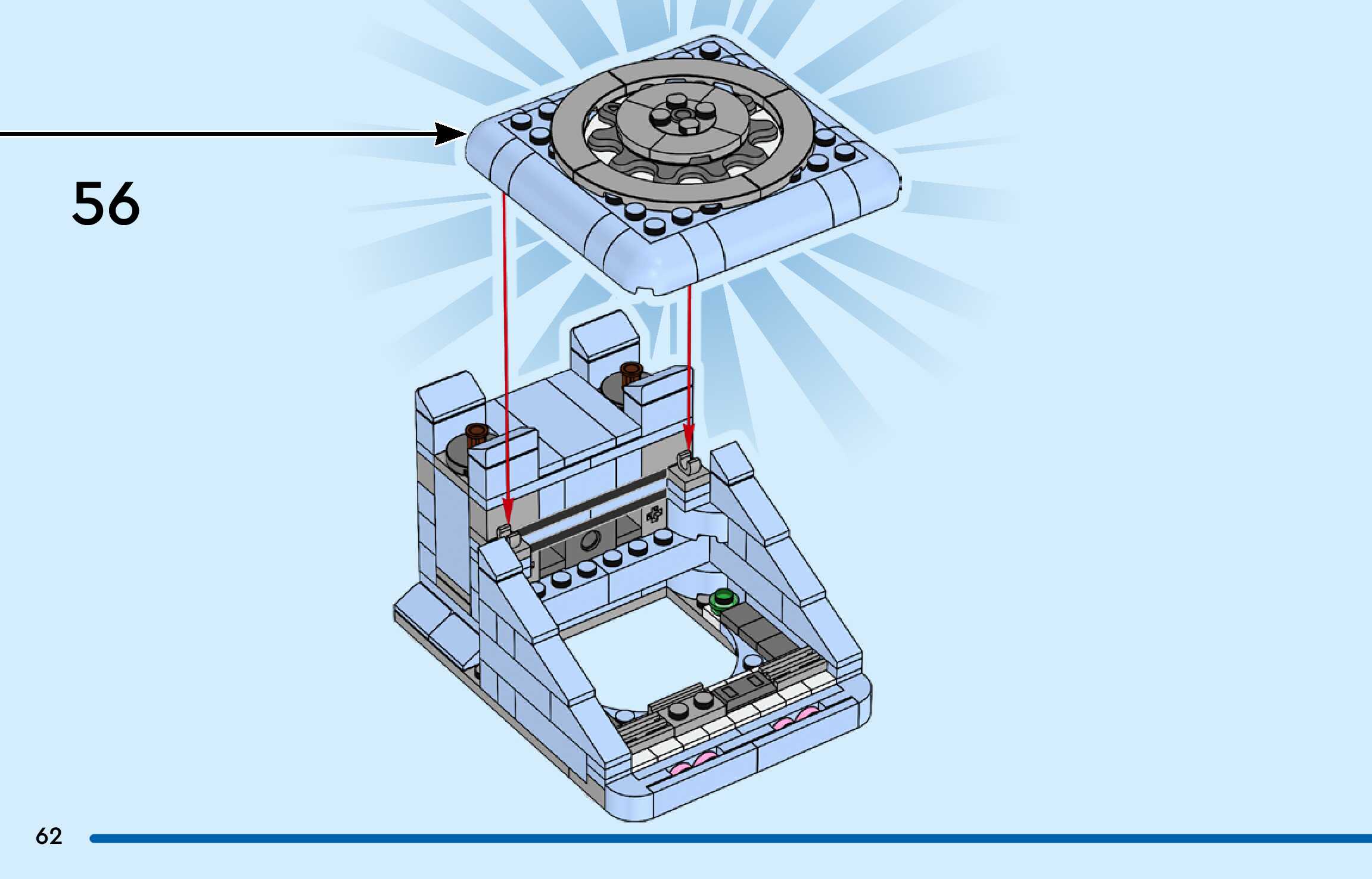 56

62