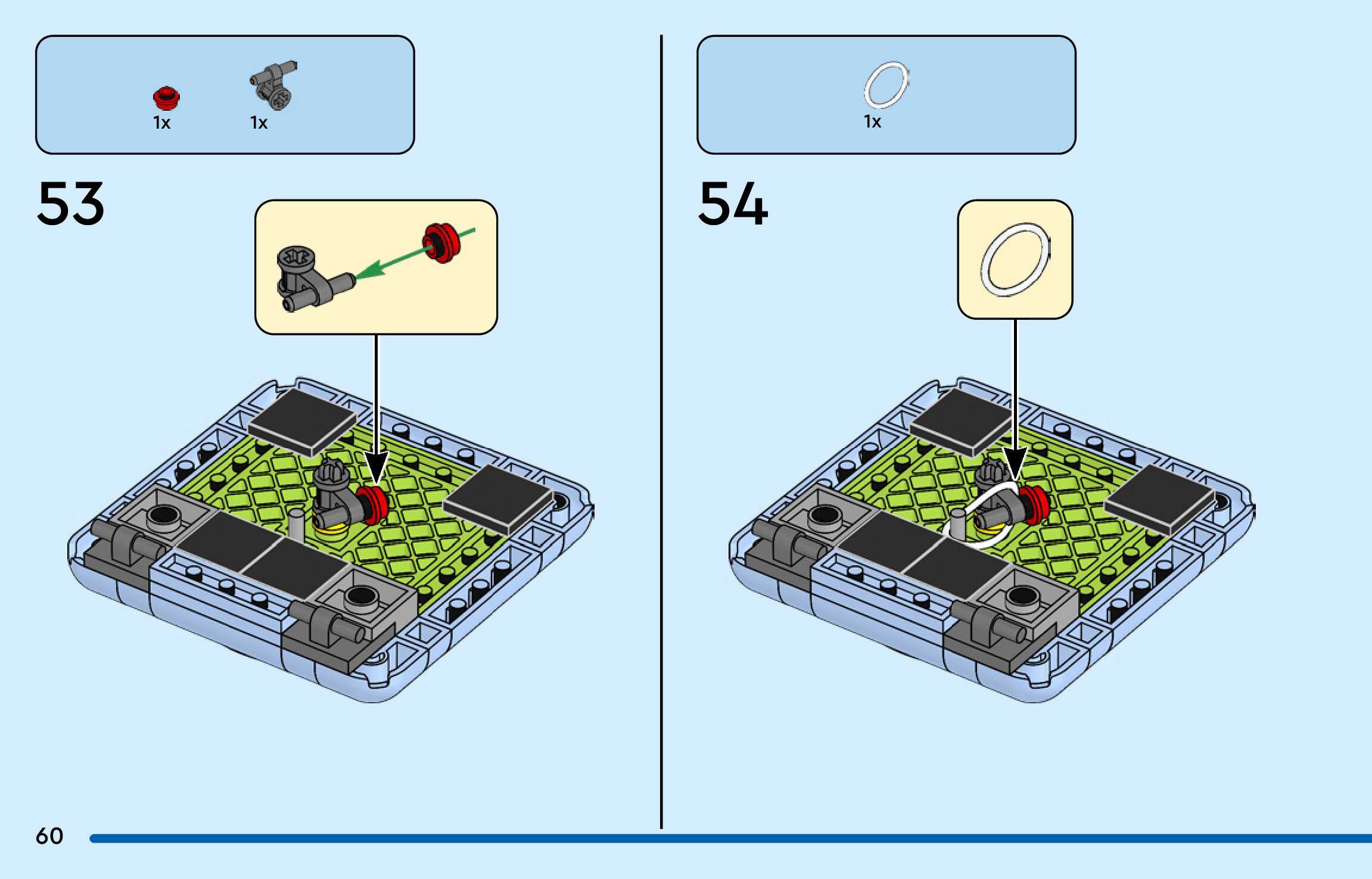 1x 1x

53

1x

54

60