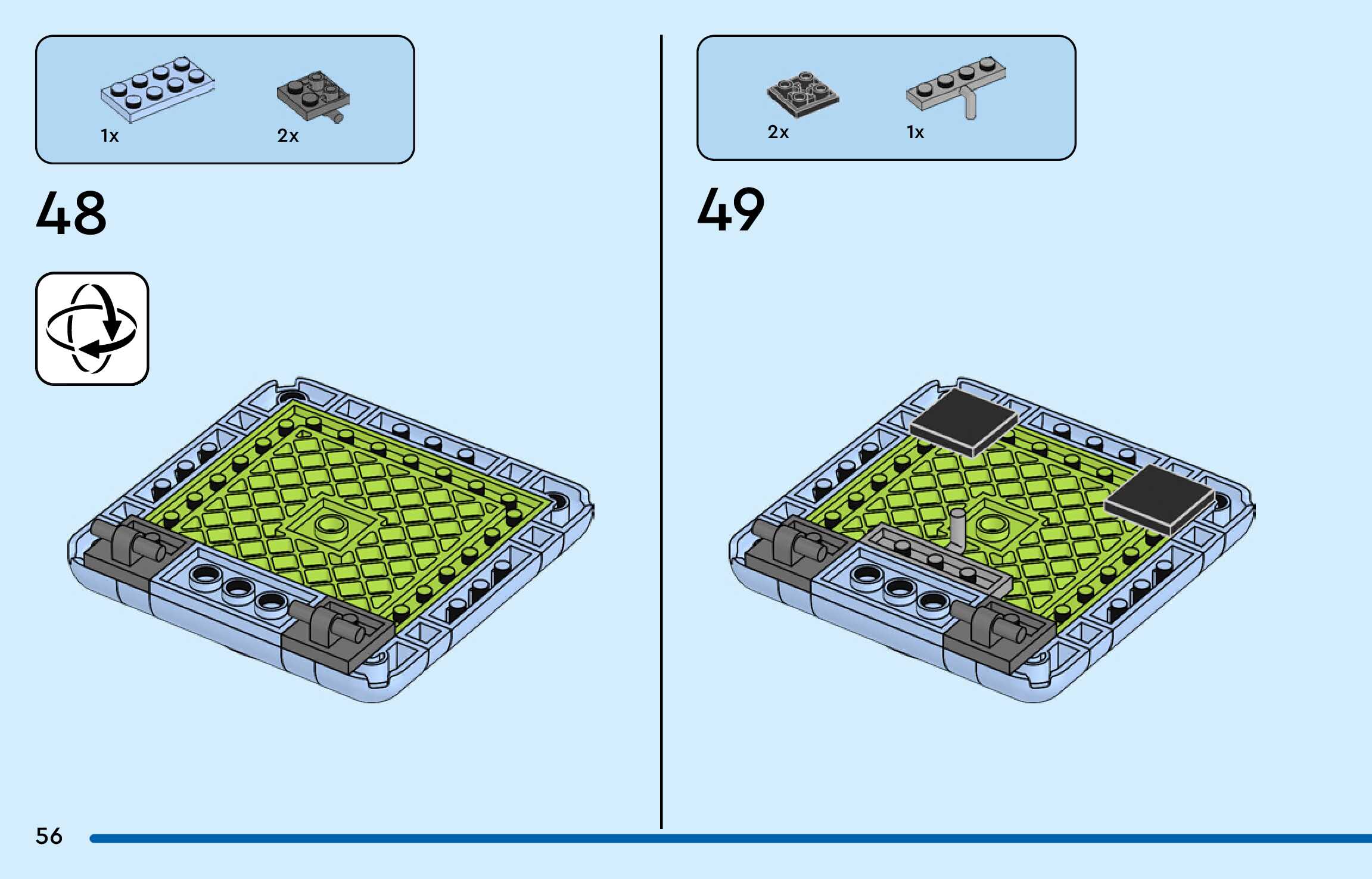 1x 2x

48

2x 1x

49

56