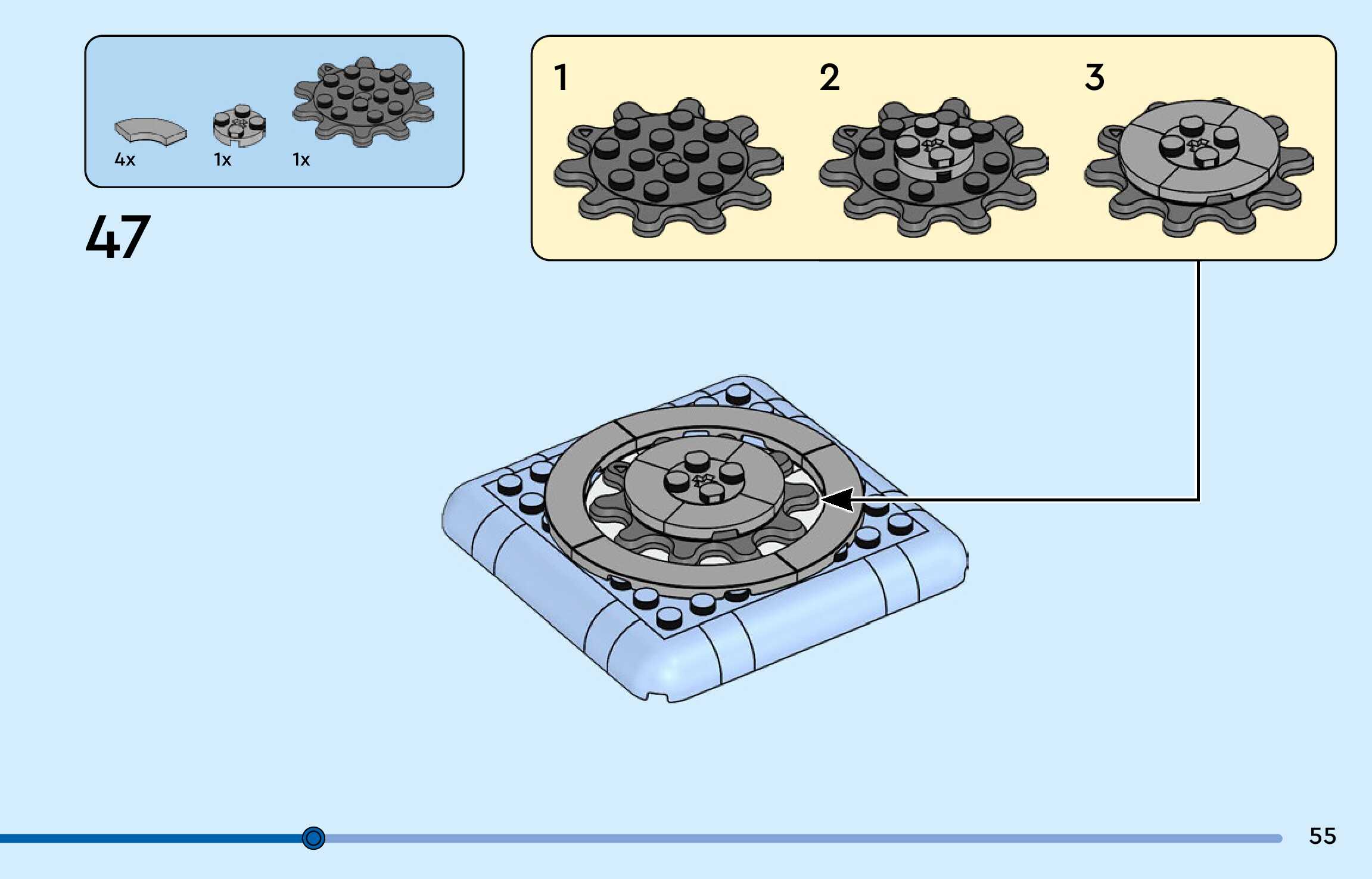 4x 1x 1x

47

1

2

3

55