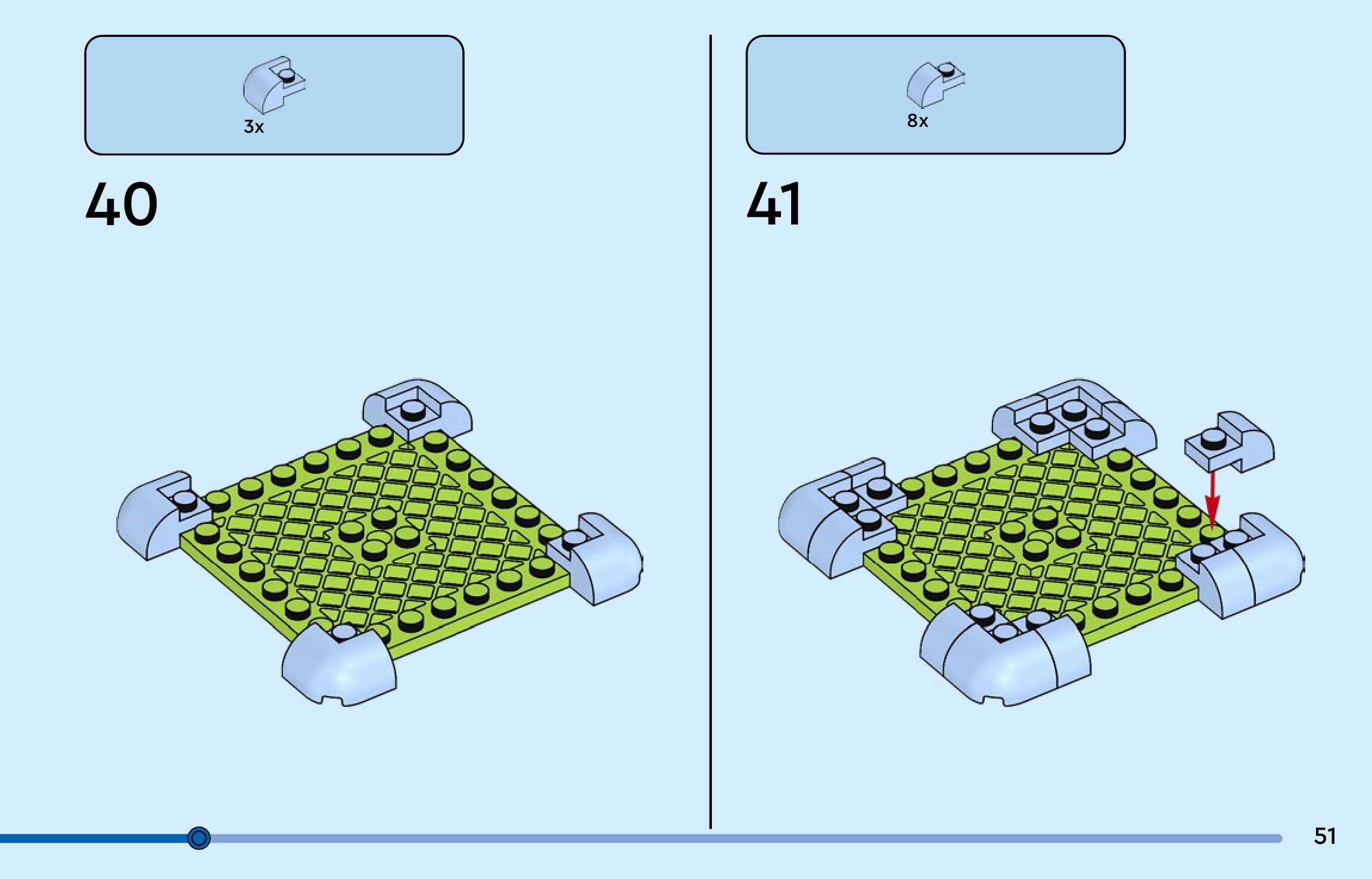 3x

40

8x

41

51