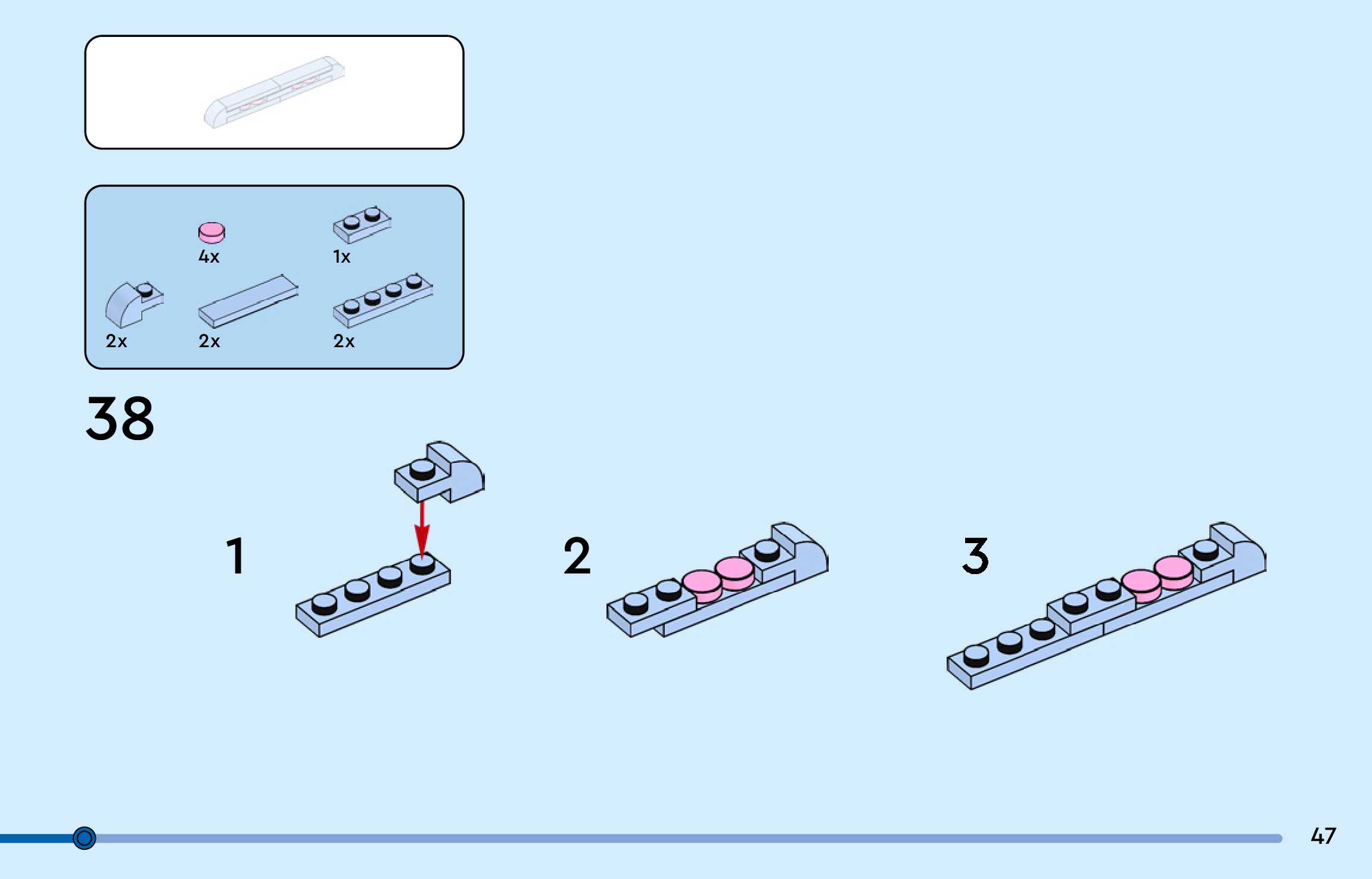 4x
1x
2x
2x
2x

38

1

2

3

47