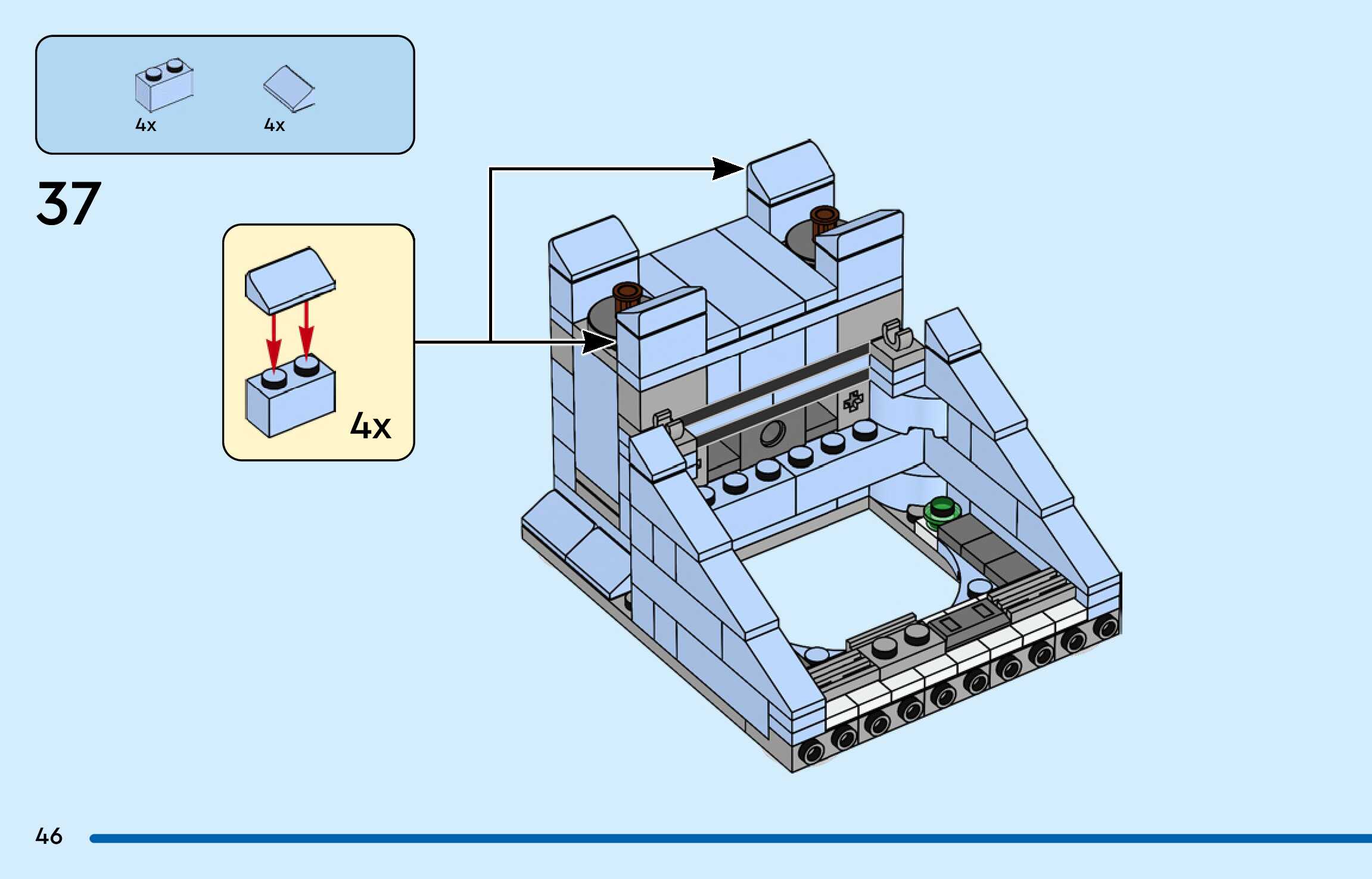 4x
4x

37

4x

46