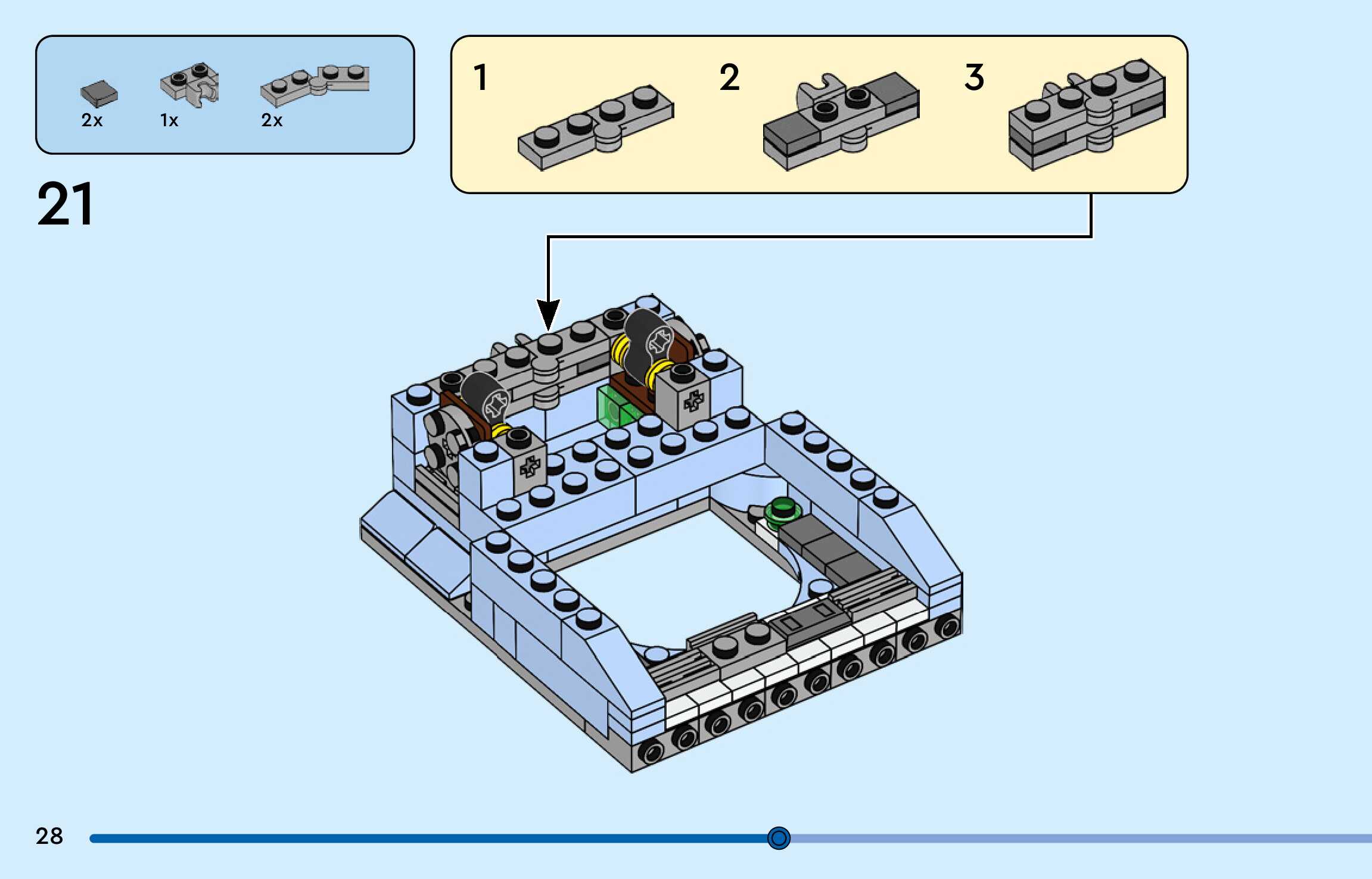 2x
1x
2x

1
2
3

21

28