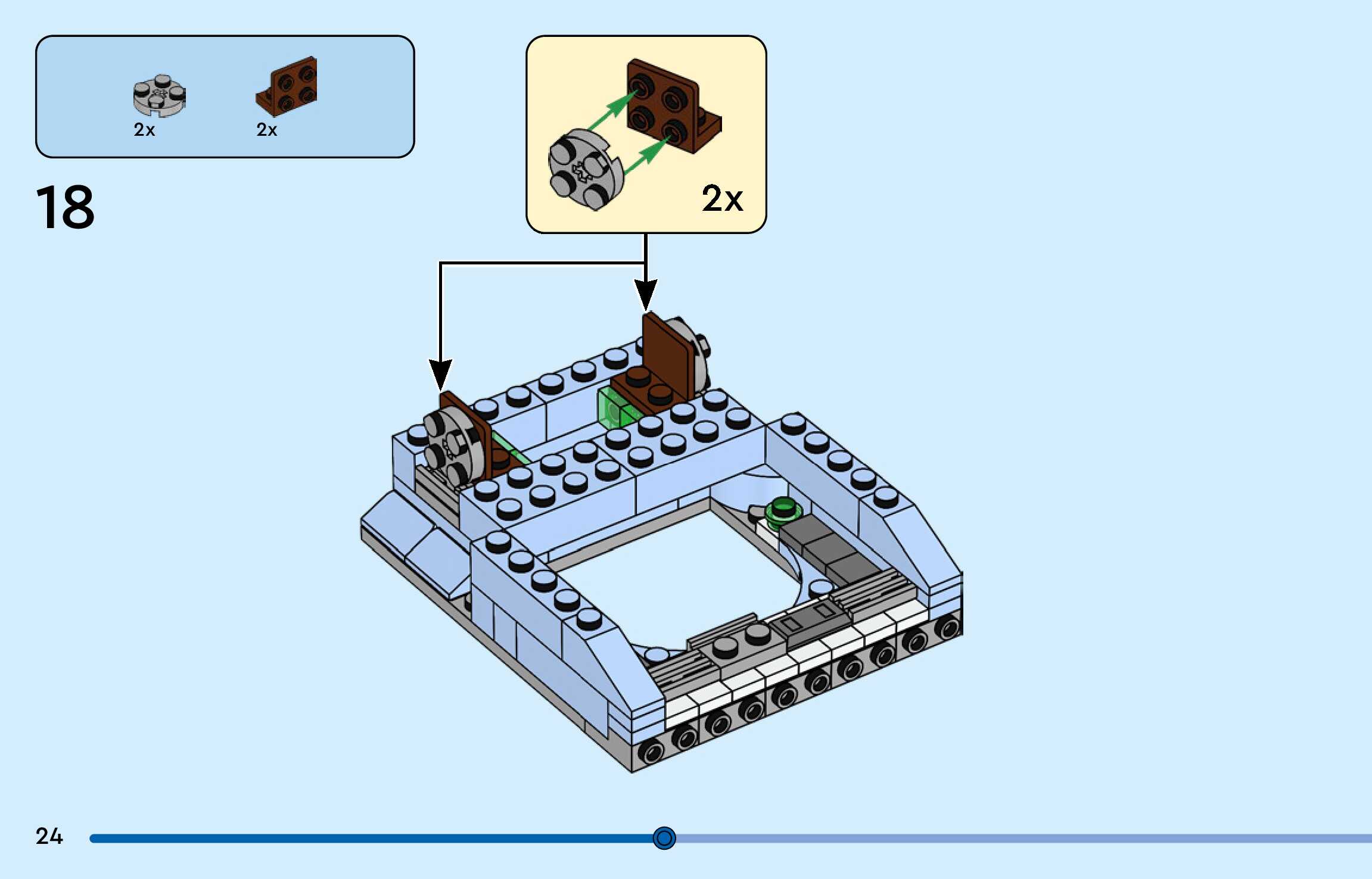 2x 2x

18

2x

24