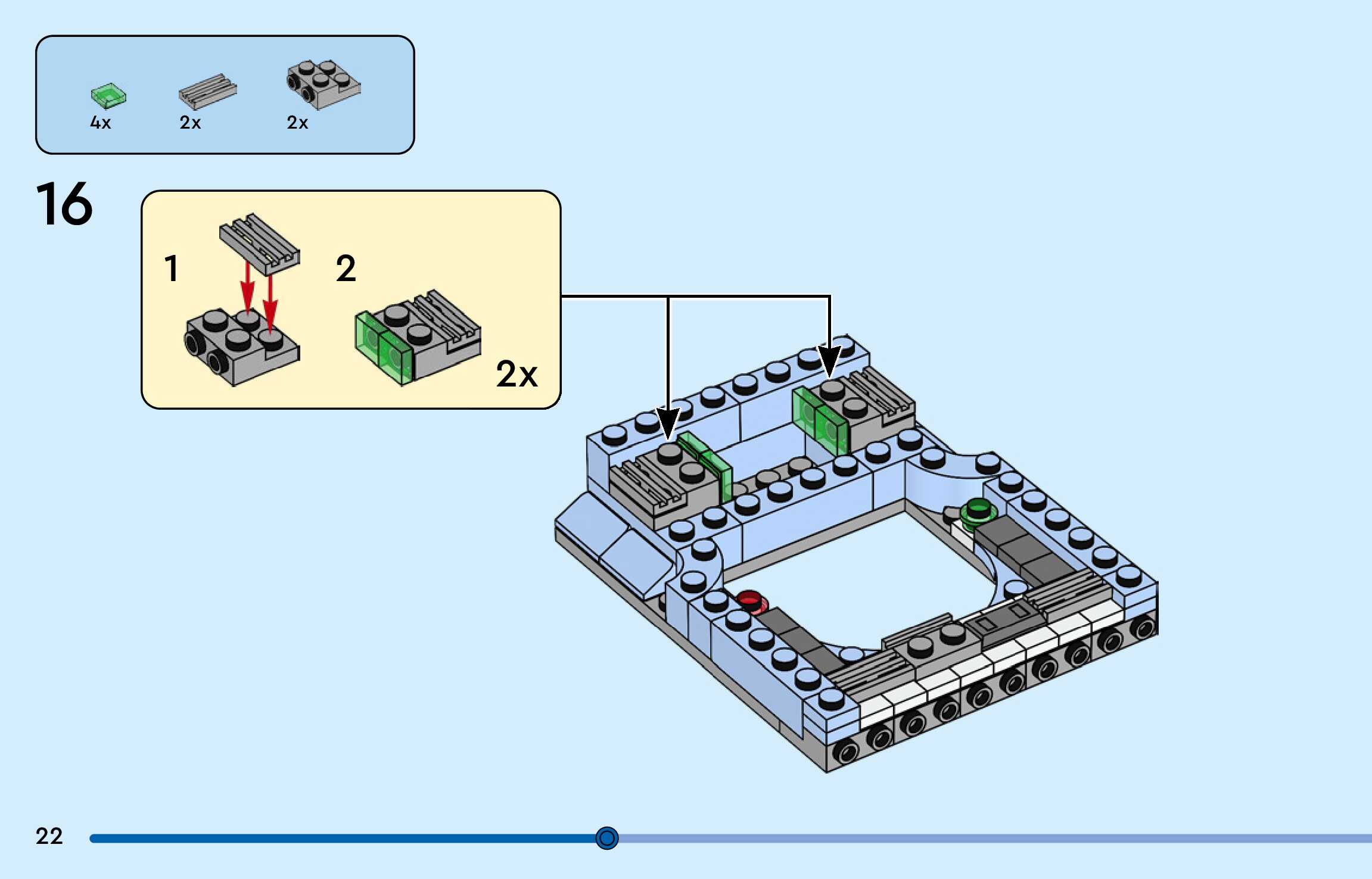 4x
2x
2x

16

1

2

2x

22