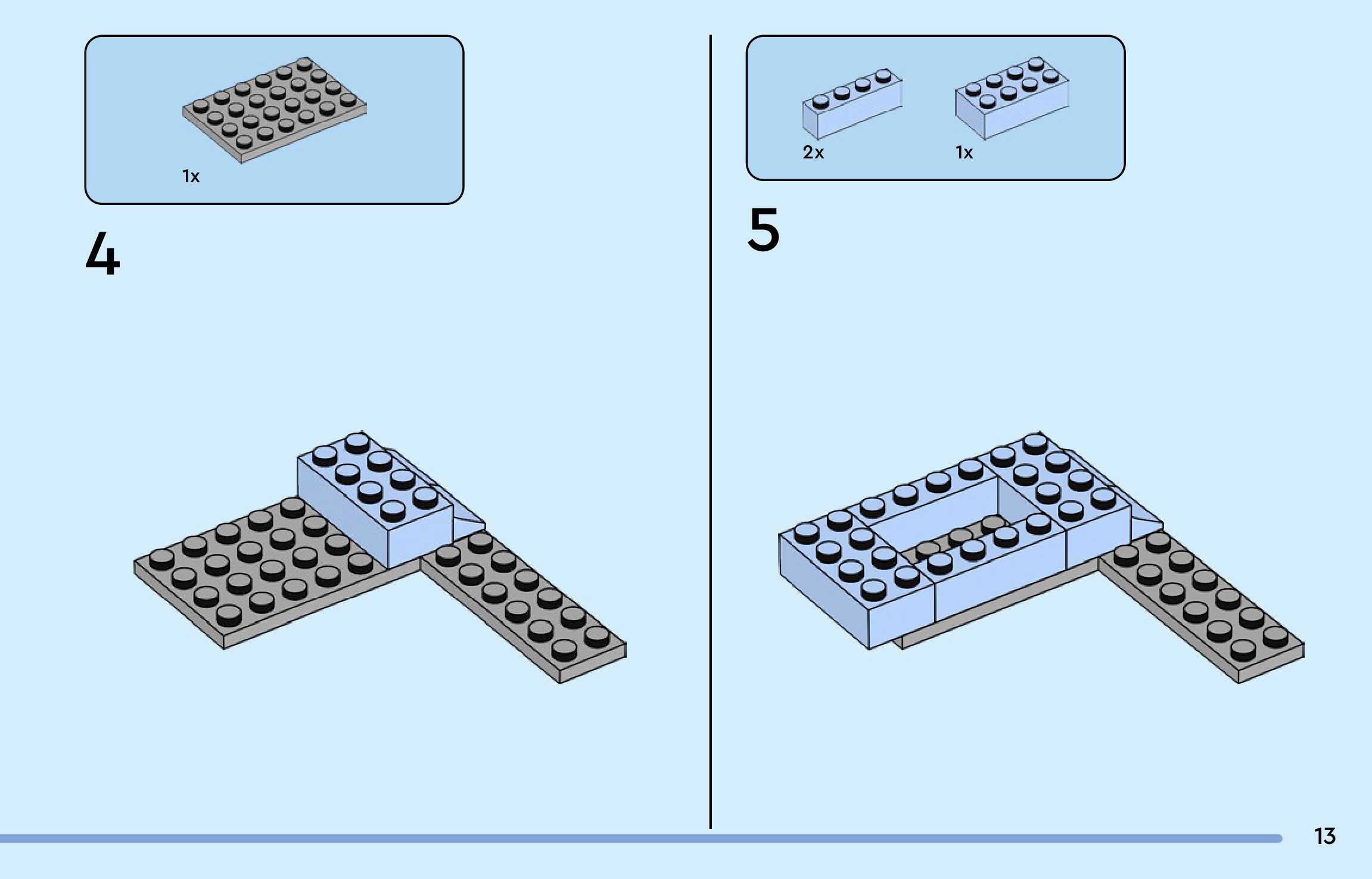 1x

4

2x

1x

5

13