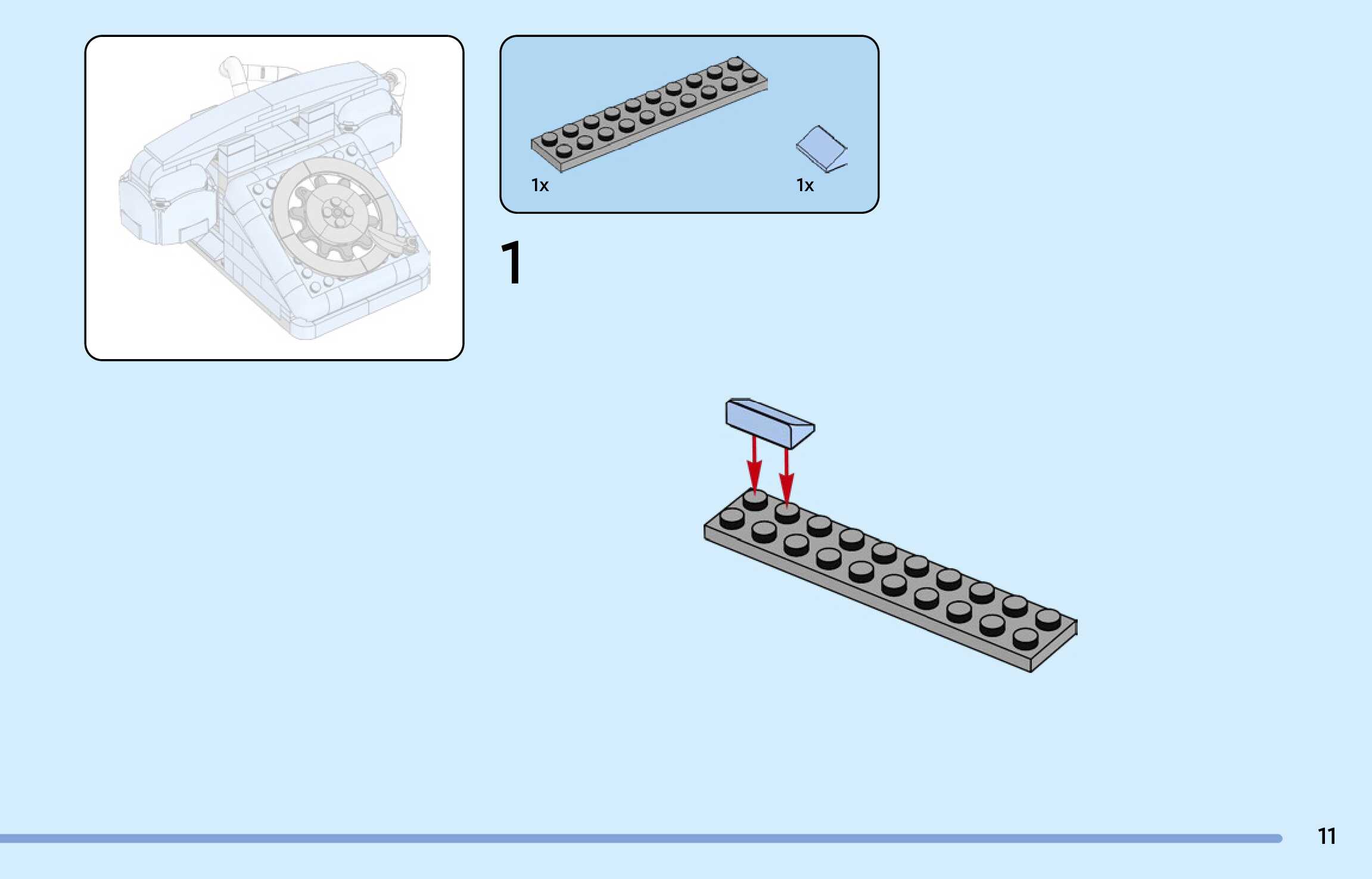 1x

1x

1

11