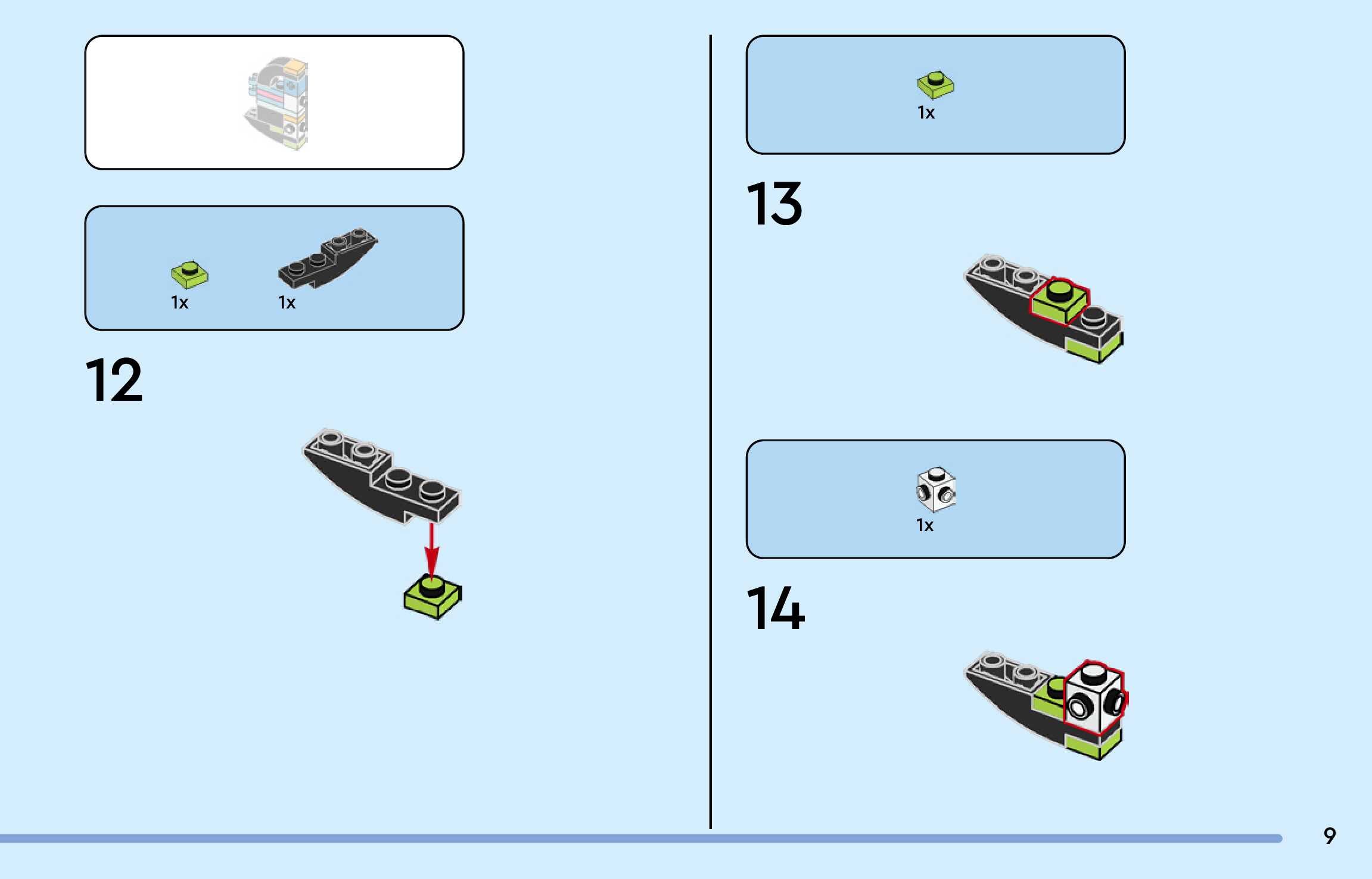 1x

1x

12

1x

13

1x

14

9