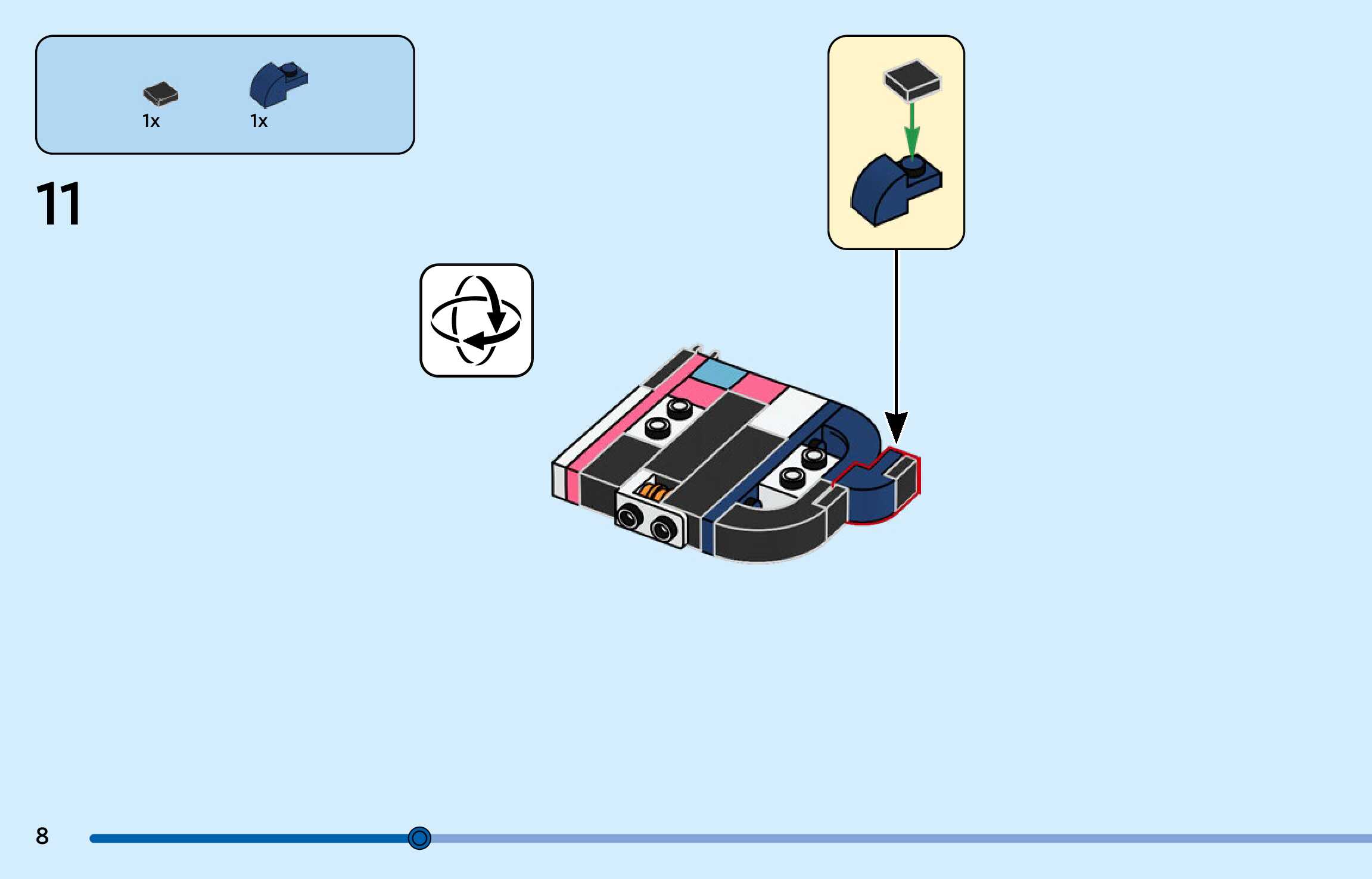 1x 1x

11

8