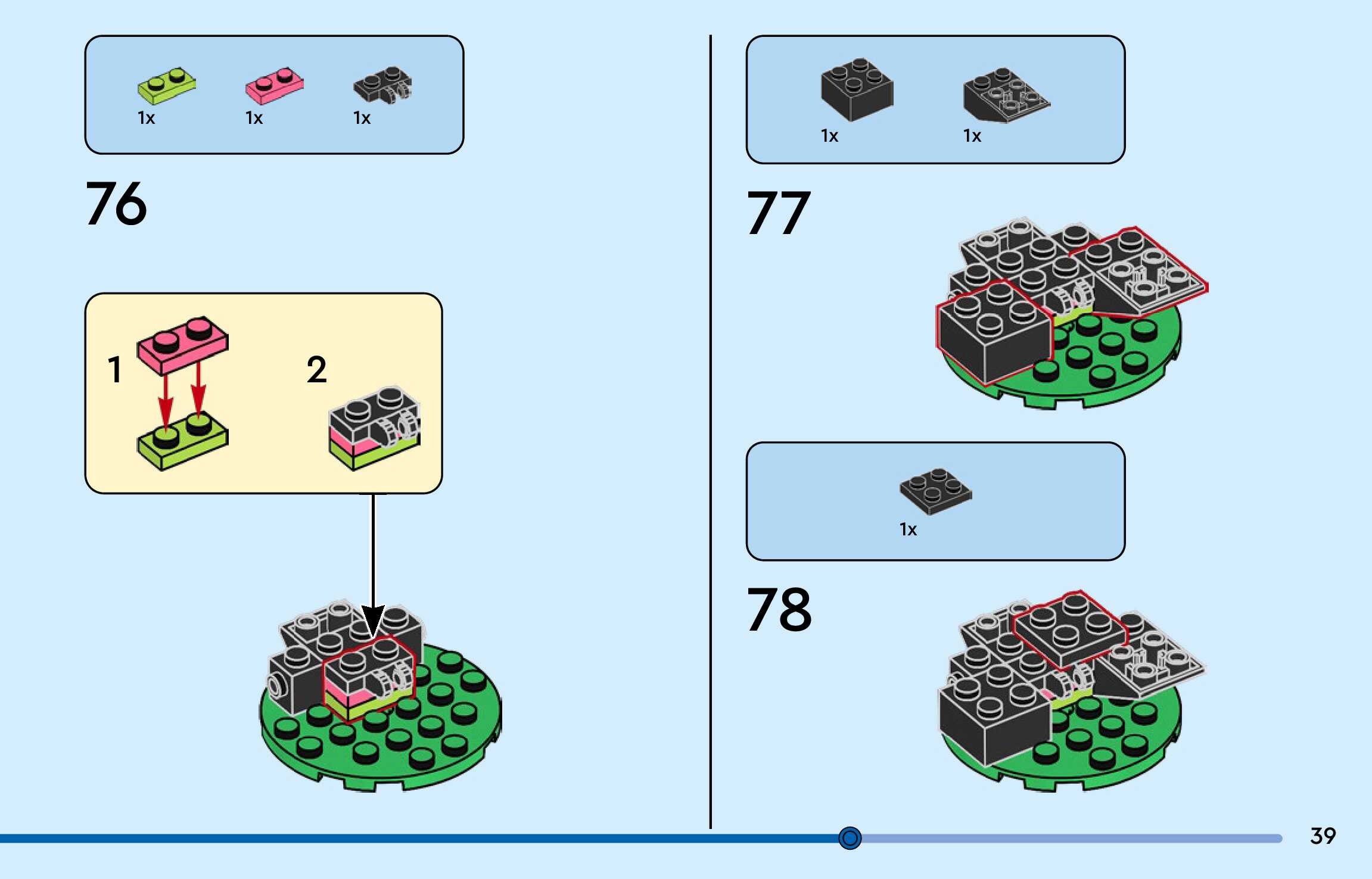 1x
1x
1x

76

1
2

1x
1x

77

1x

78

39