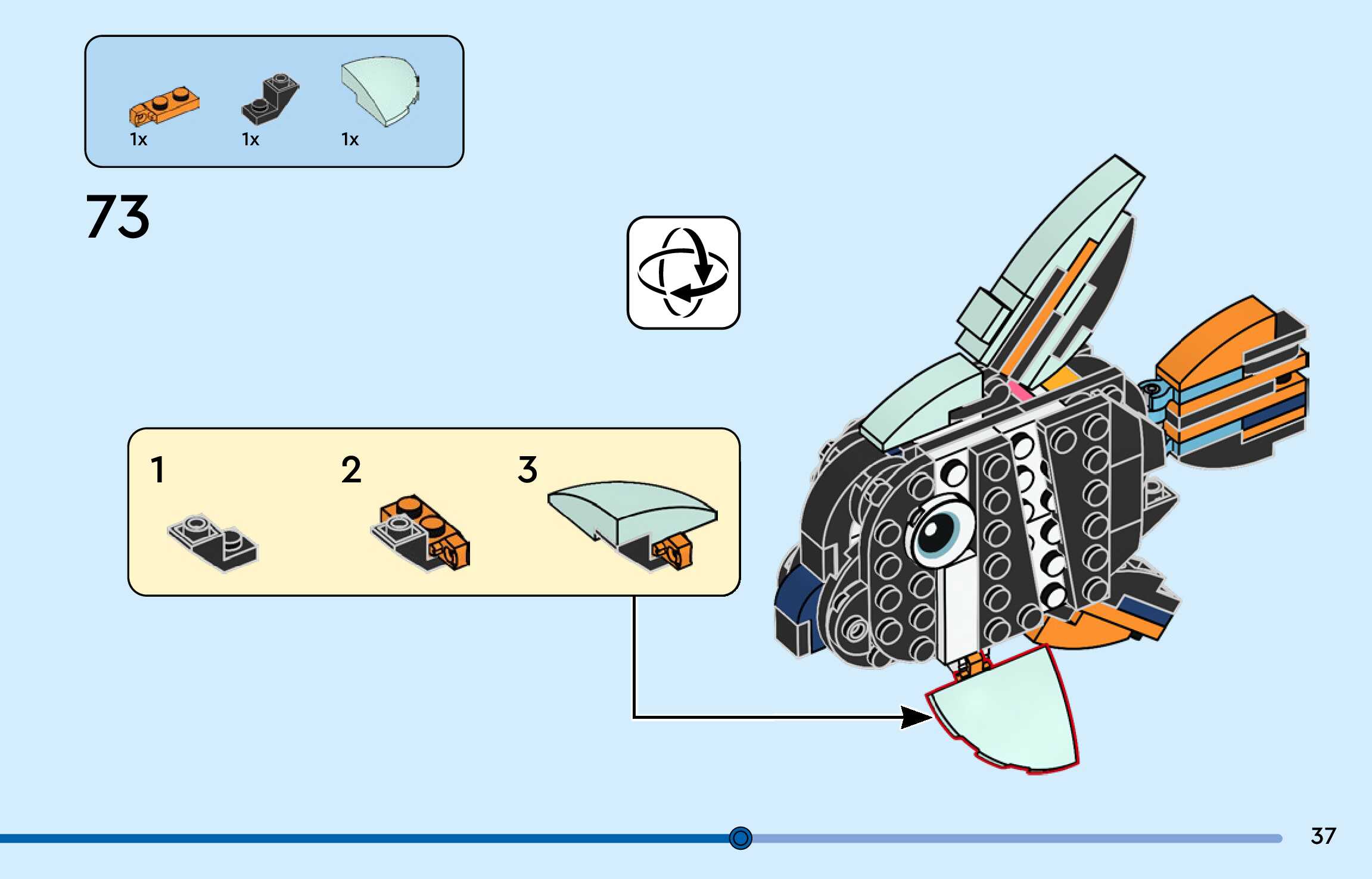 1x 1x 1x

73

1
2
3

37