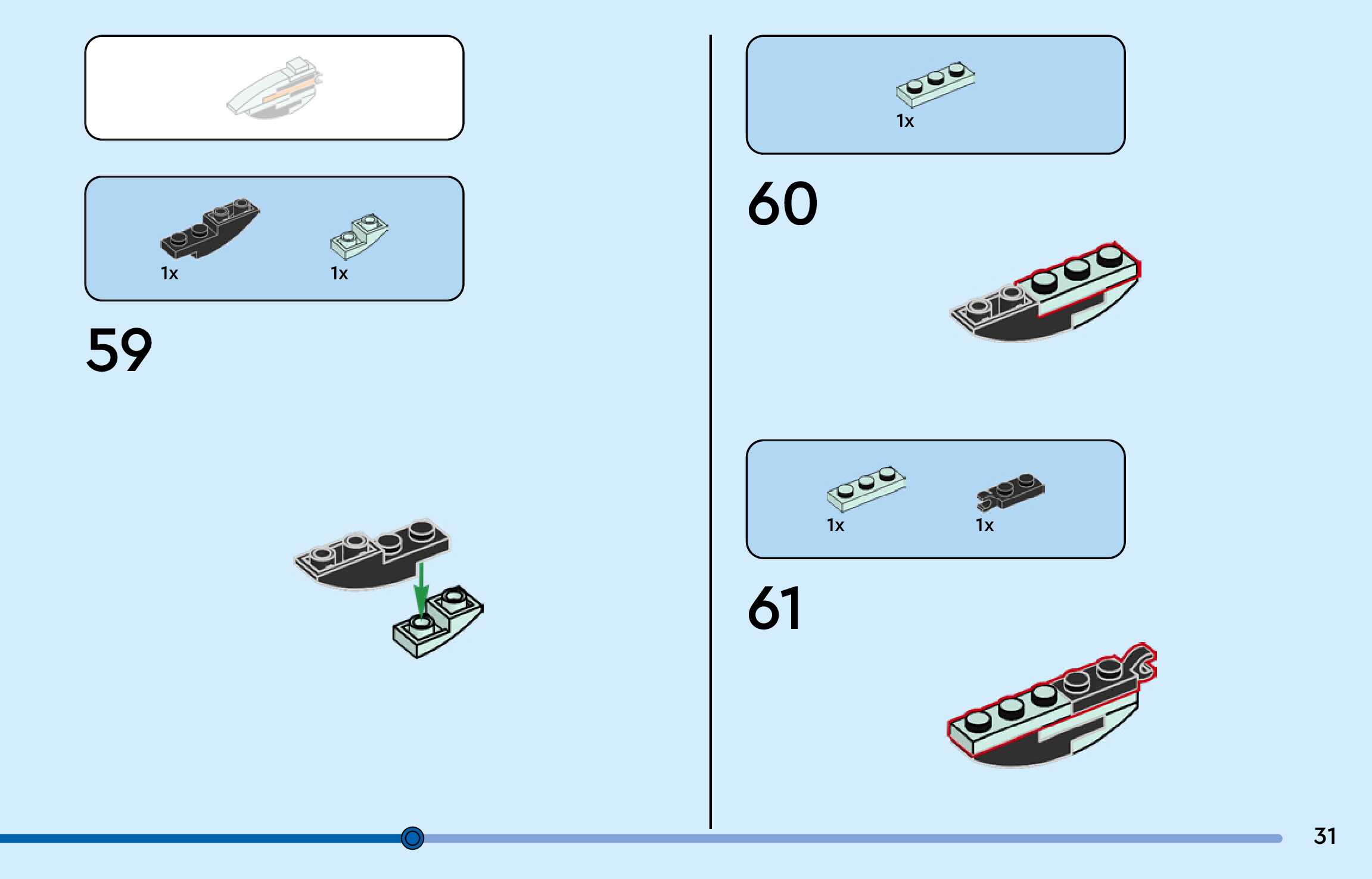 1x

1x

59

1x

60

1x

1x

61

31