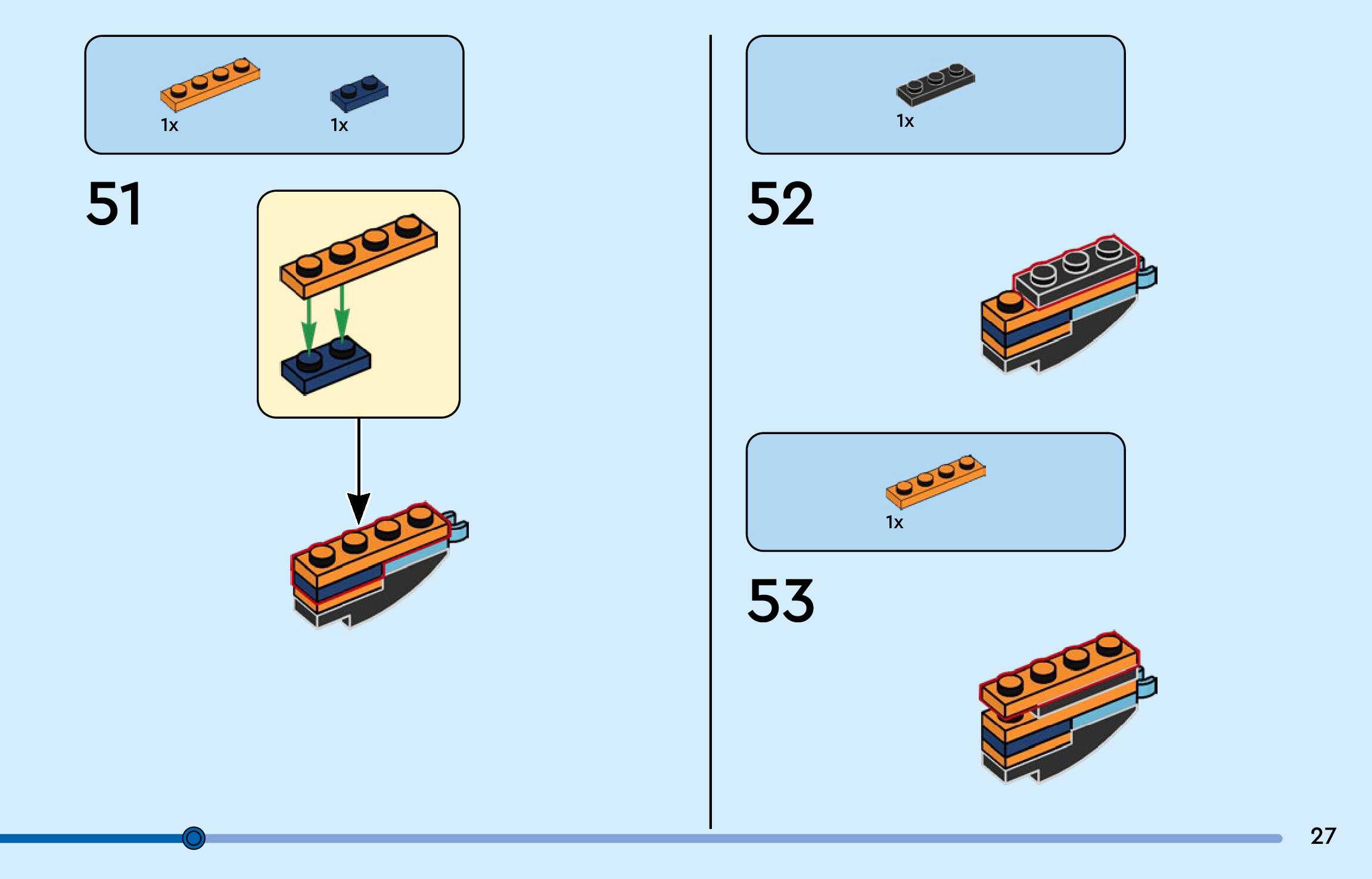 1x

1x

51

1x

52

1x

53

27