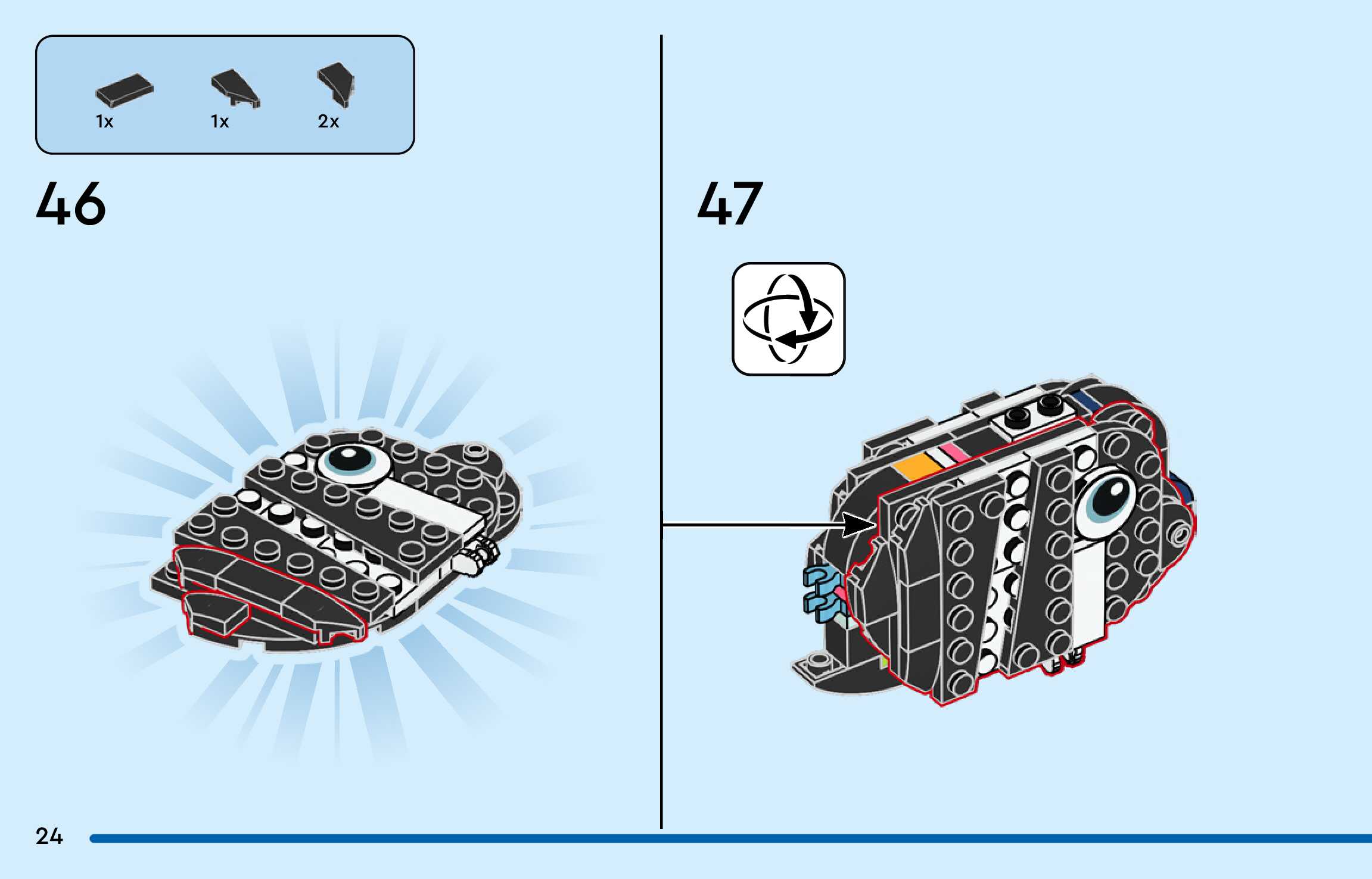 1x
1x
2x

46

47

24