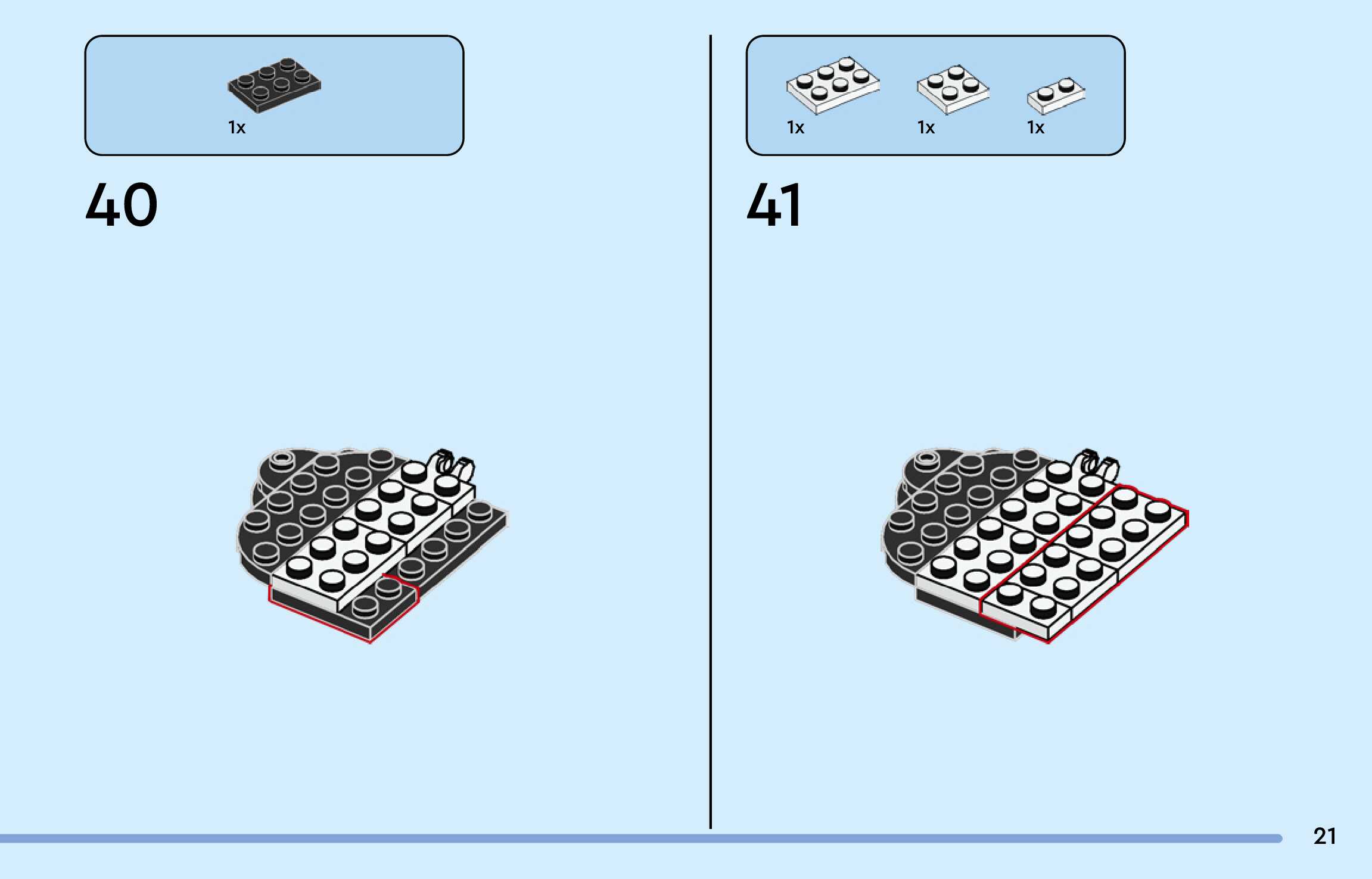 1x

40

1x

1x

1x

41

21