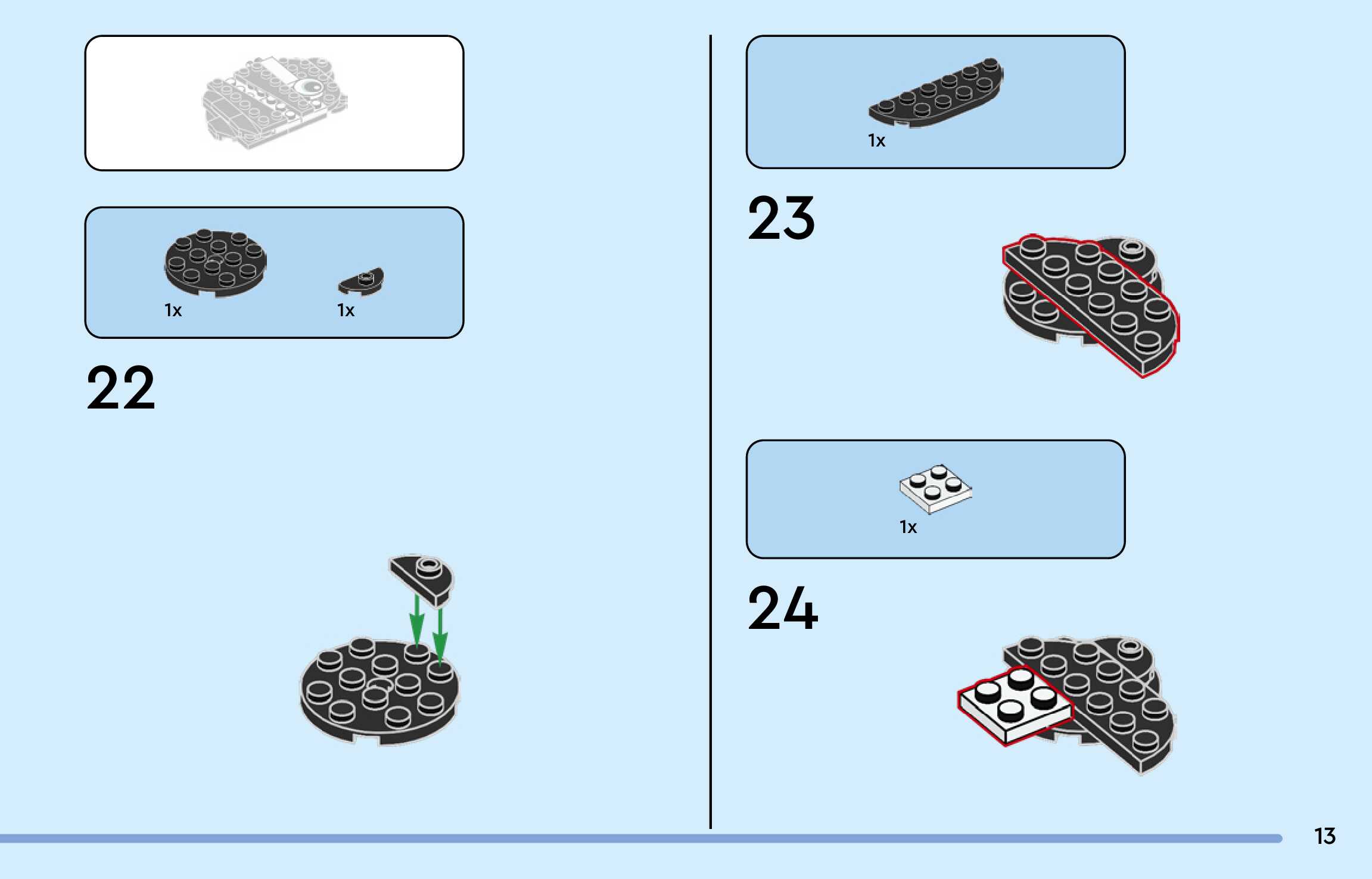 1x

1x

22

1x

23

1x

24

13