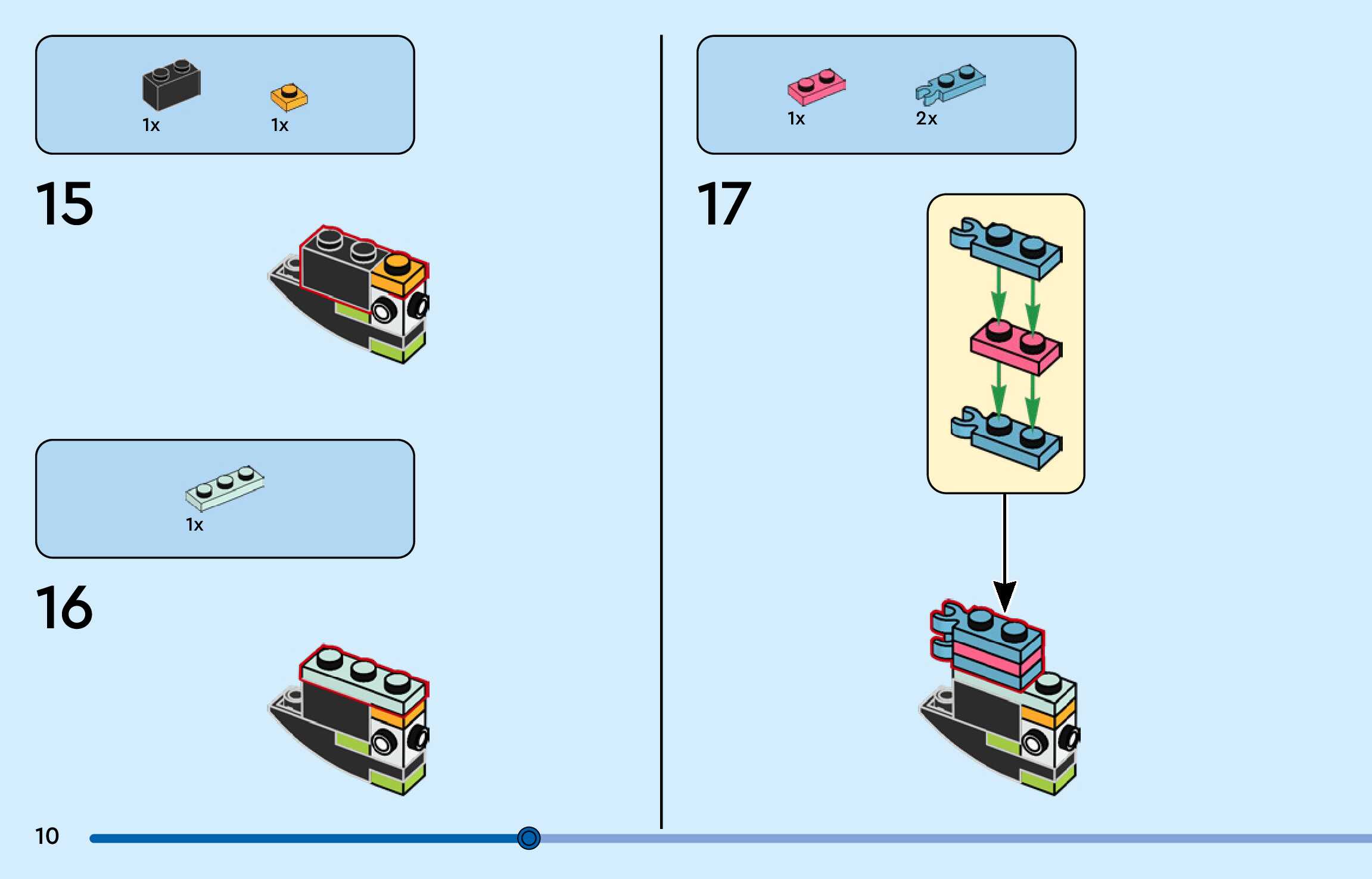 1x 1x

15

1x

16

1x 2x

17

10