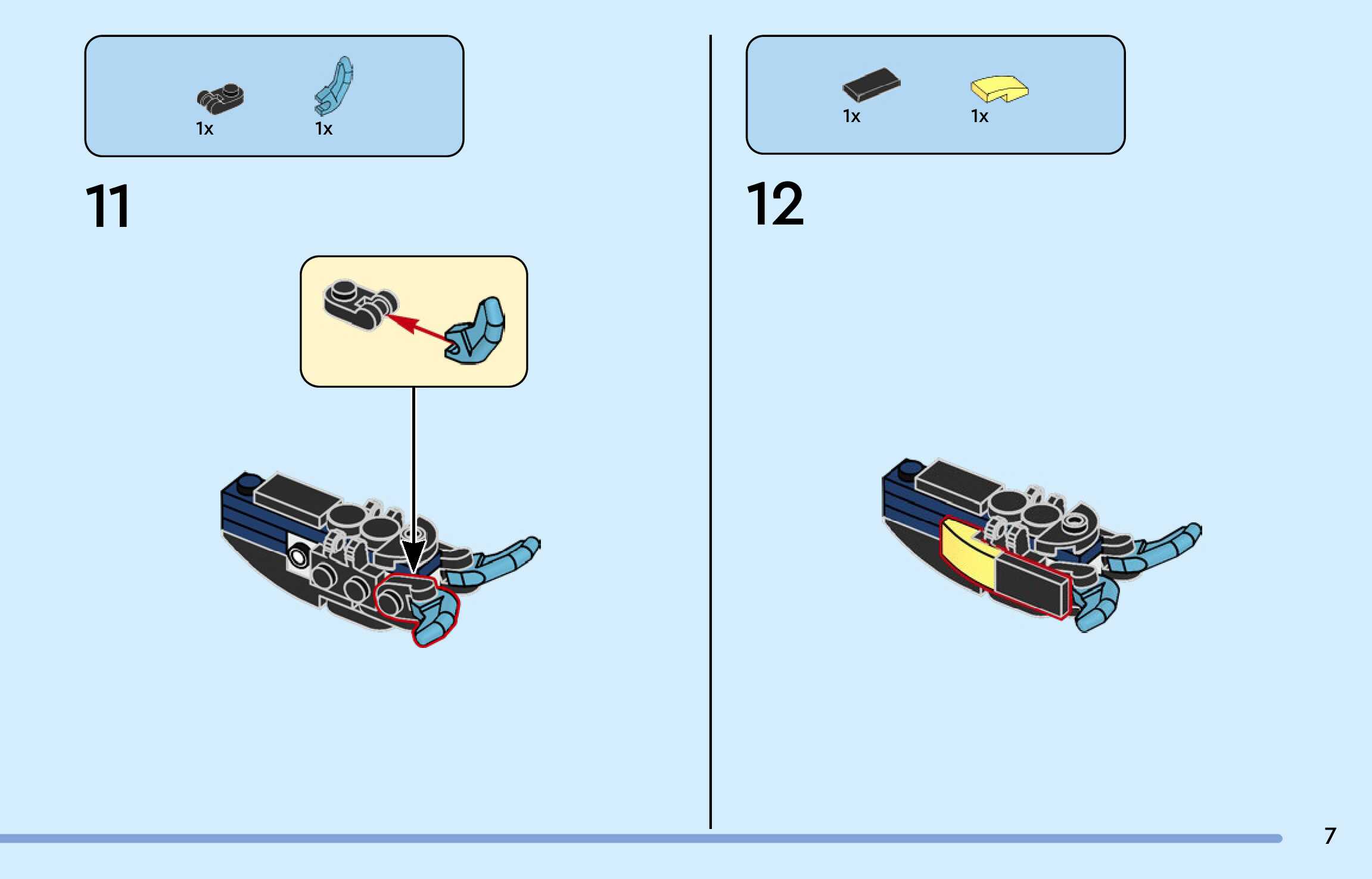 1x 1x

11

1x 1x

12

7