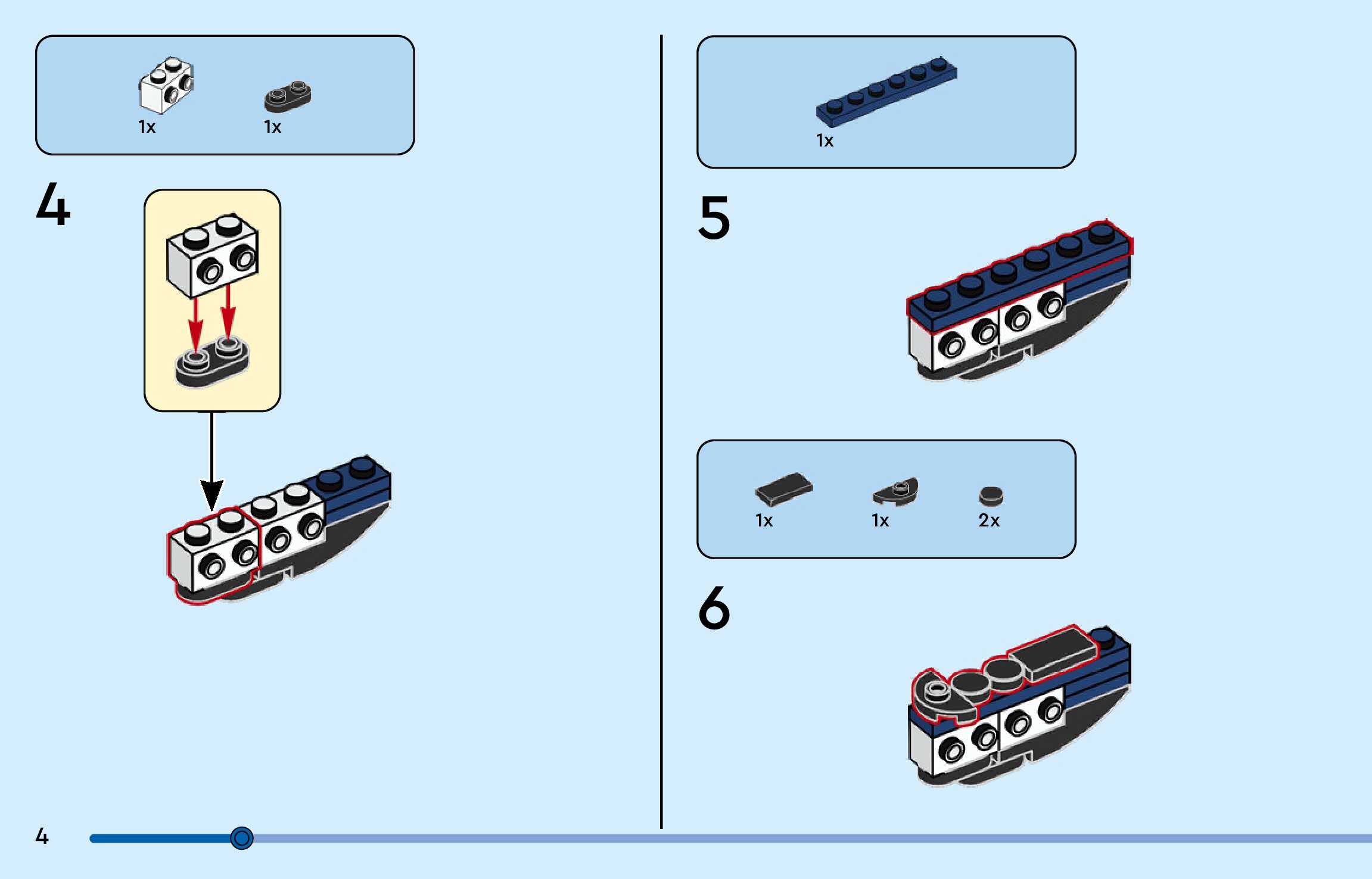 1x 1x

4

1x

5

1x 1x 2x

6

4