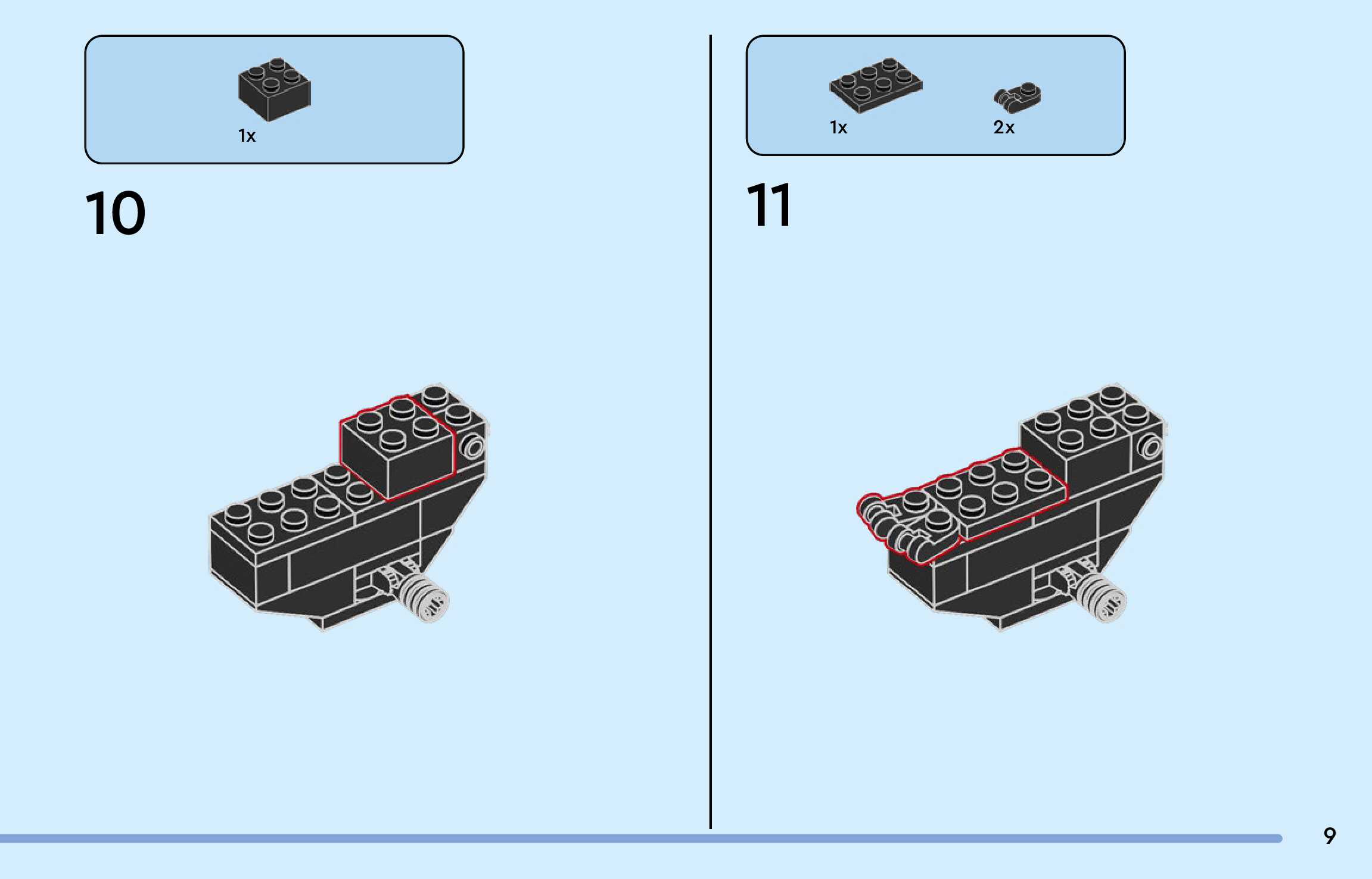 1x

10

1x

2x

11

9