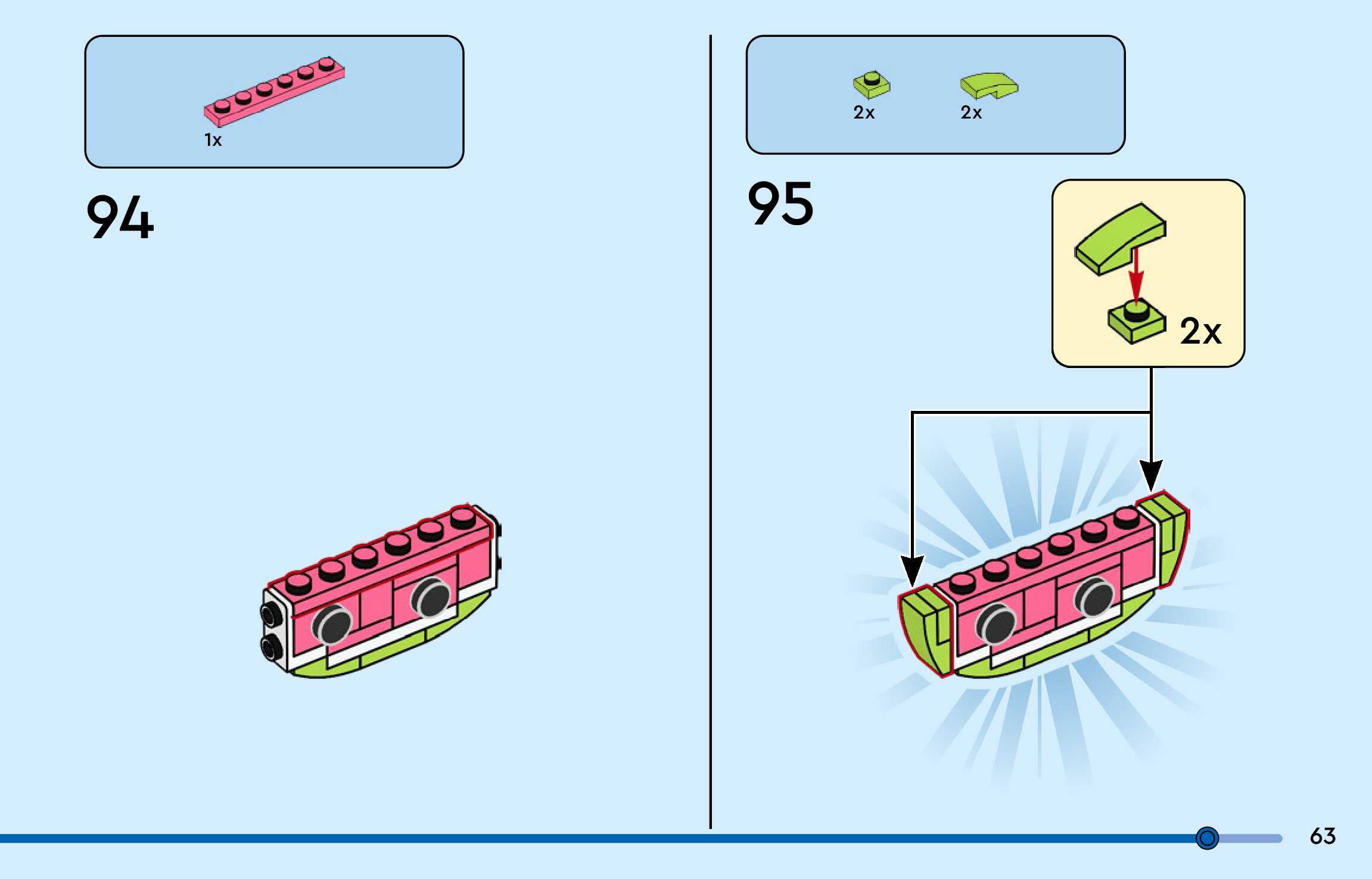 1x

94

2x 2x

95

2x

63