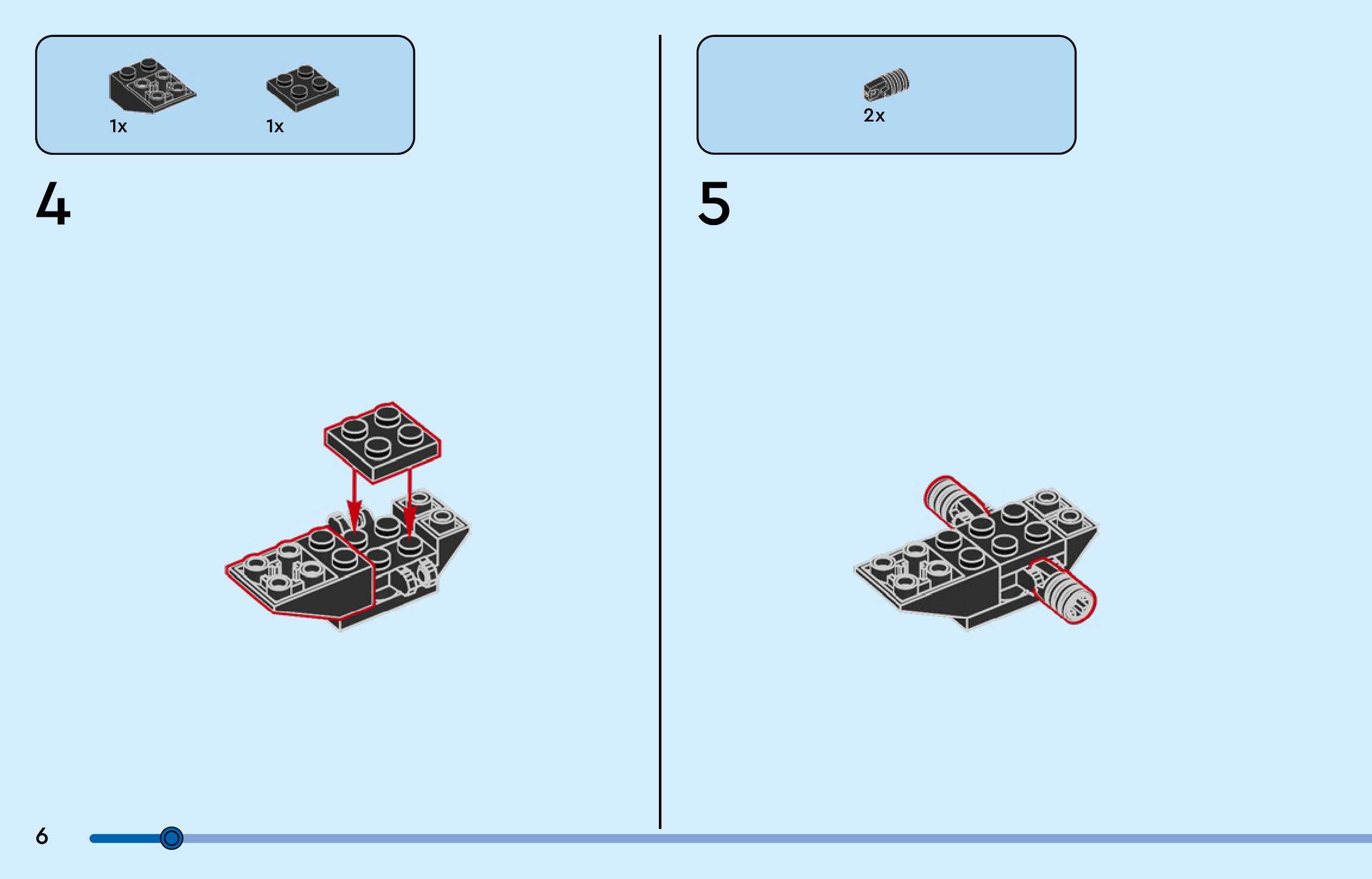 1x

1x

4

2x

5

6