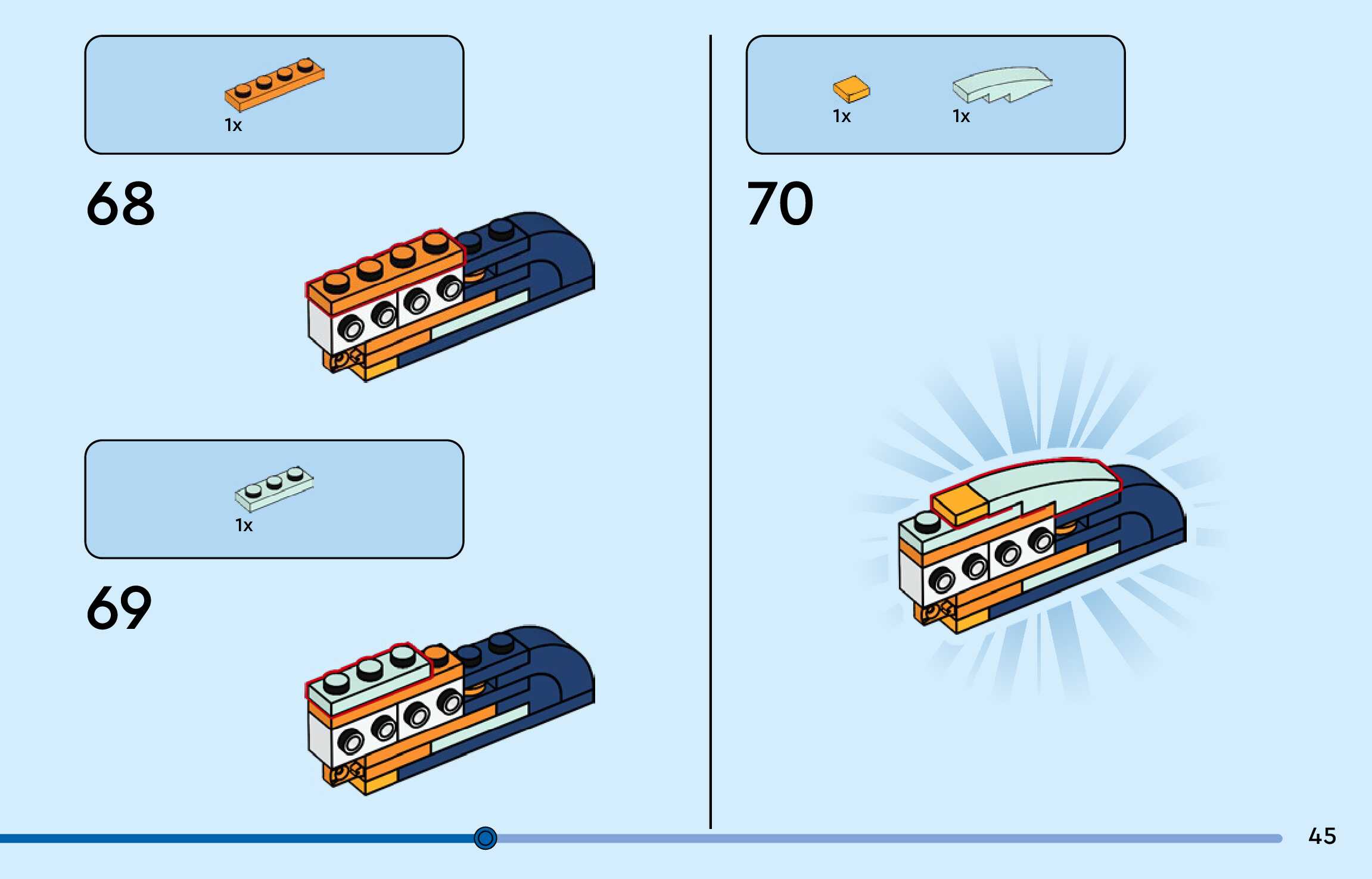 1x

68

1x

69

1x

1x

70

45