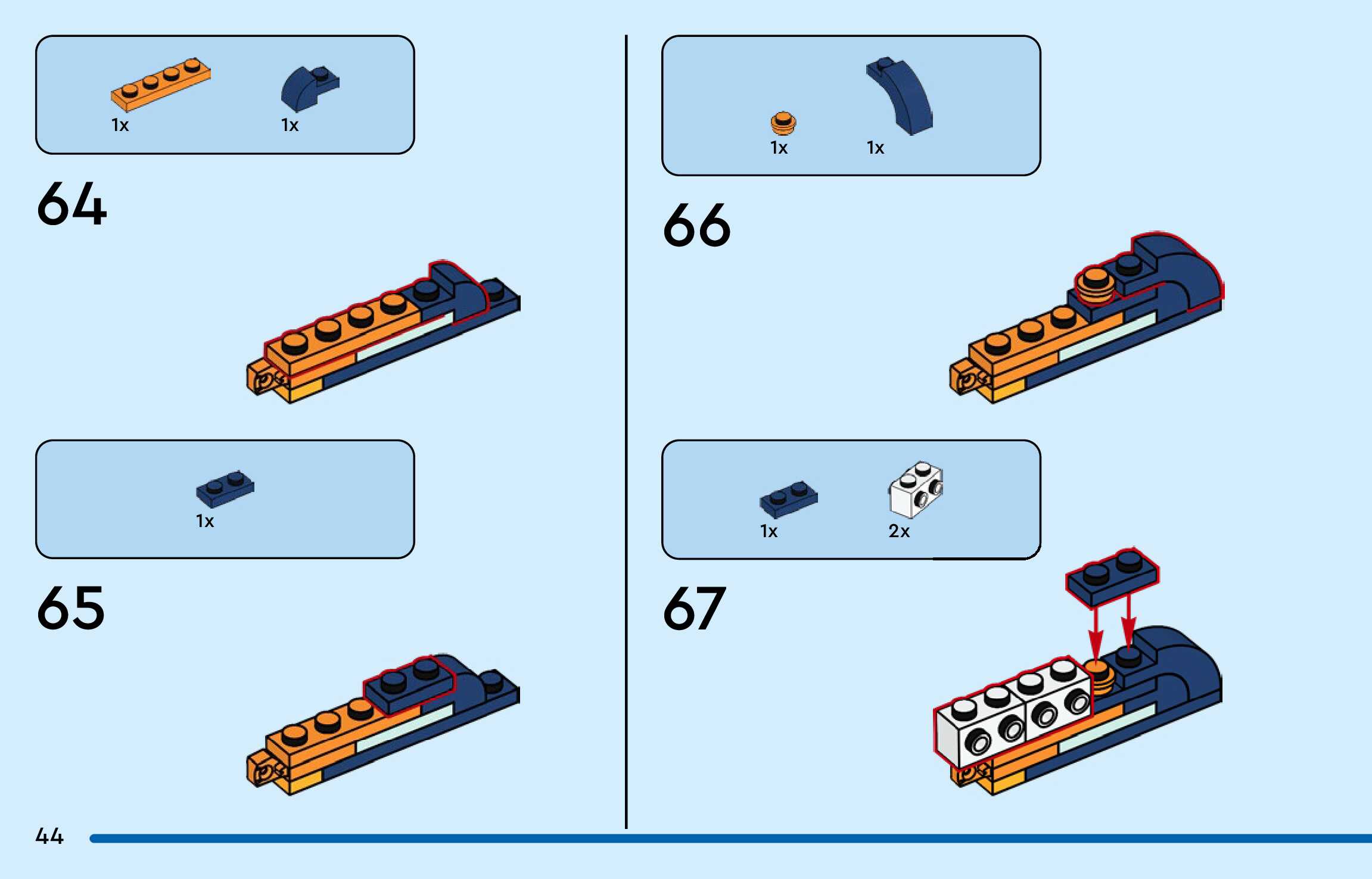 1x 1x

64

1x

65

1x 1x

66

1x 2x

67

44