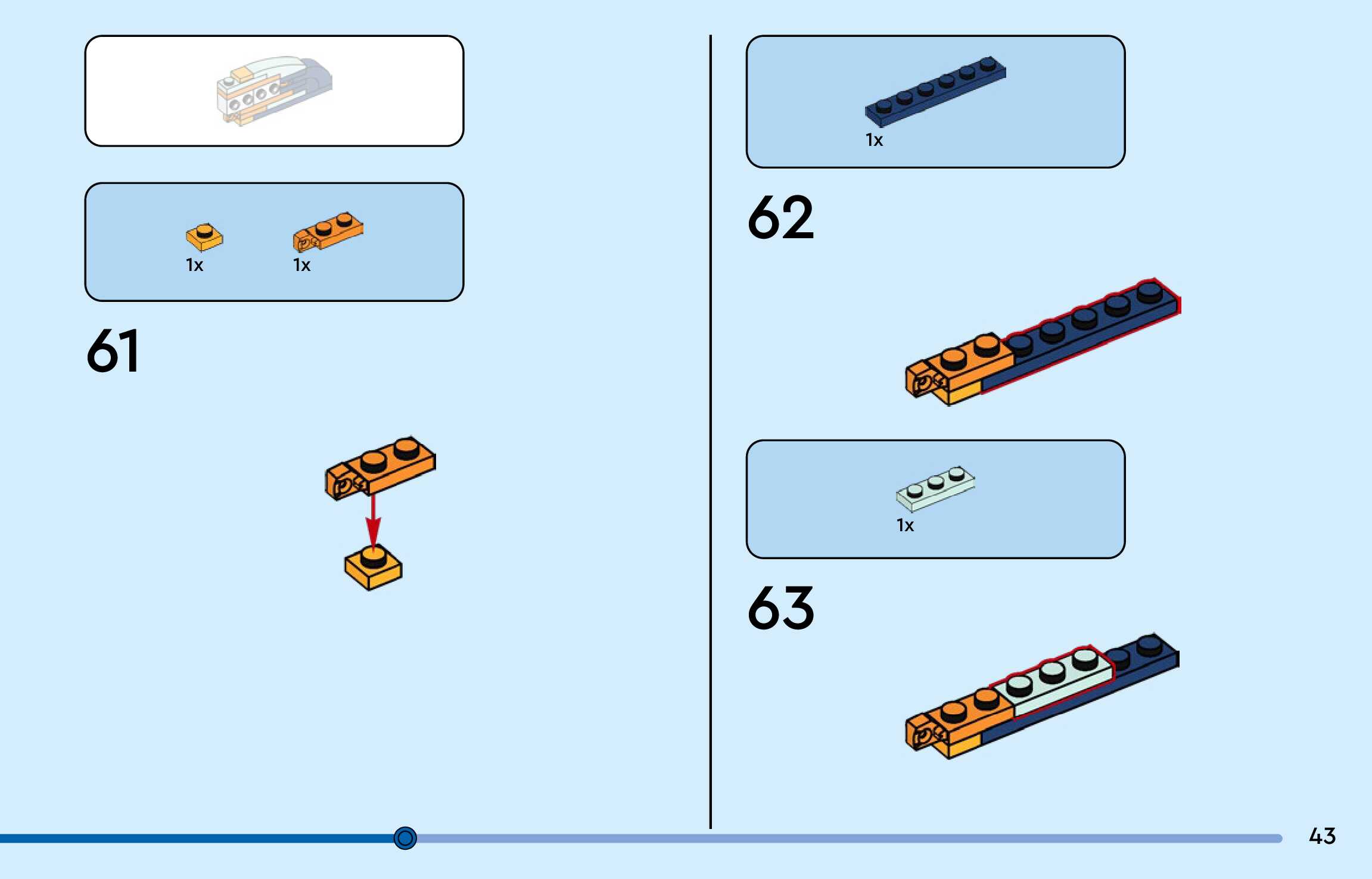 1x

1x

61

1x

62

1x

63

43