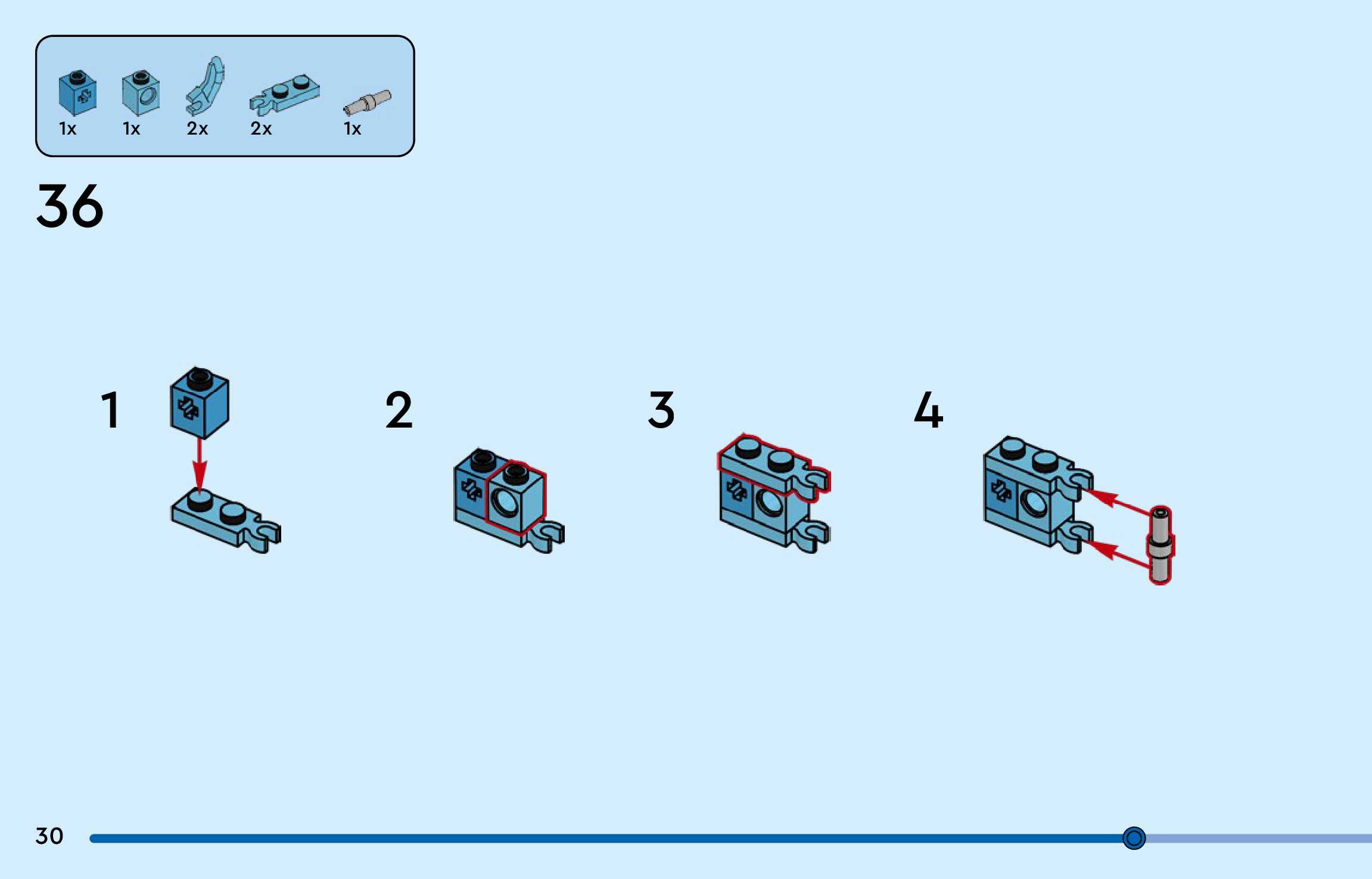 1x 1x 2x 2x 1x

36

1

2

3

4

30