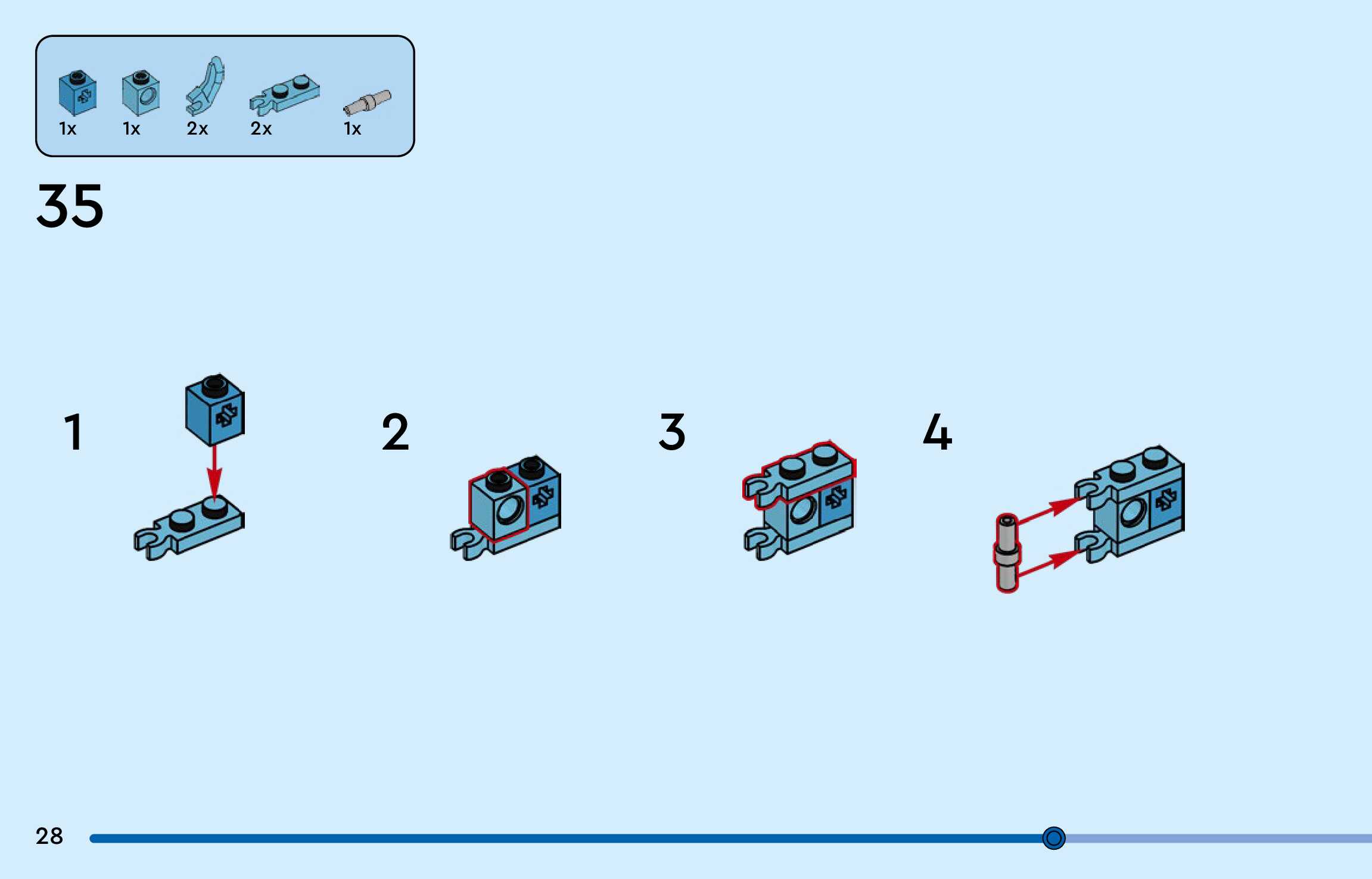 1x 1x 2x 2x 1x

35

1

2

3

4

28