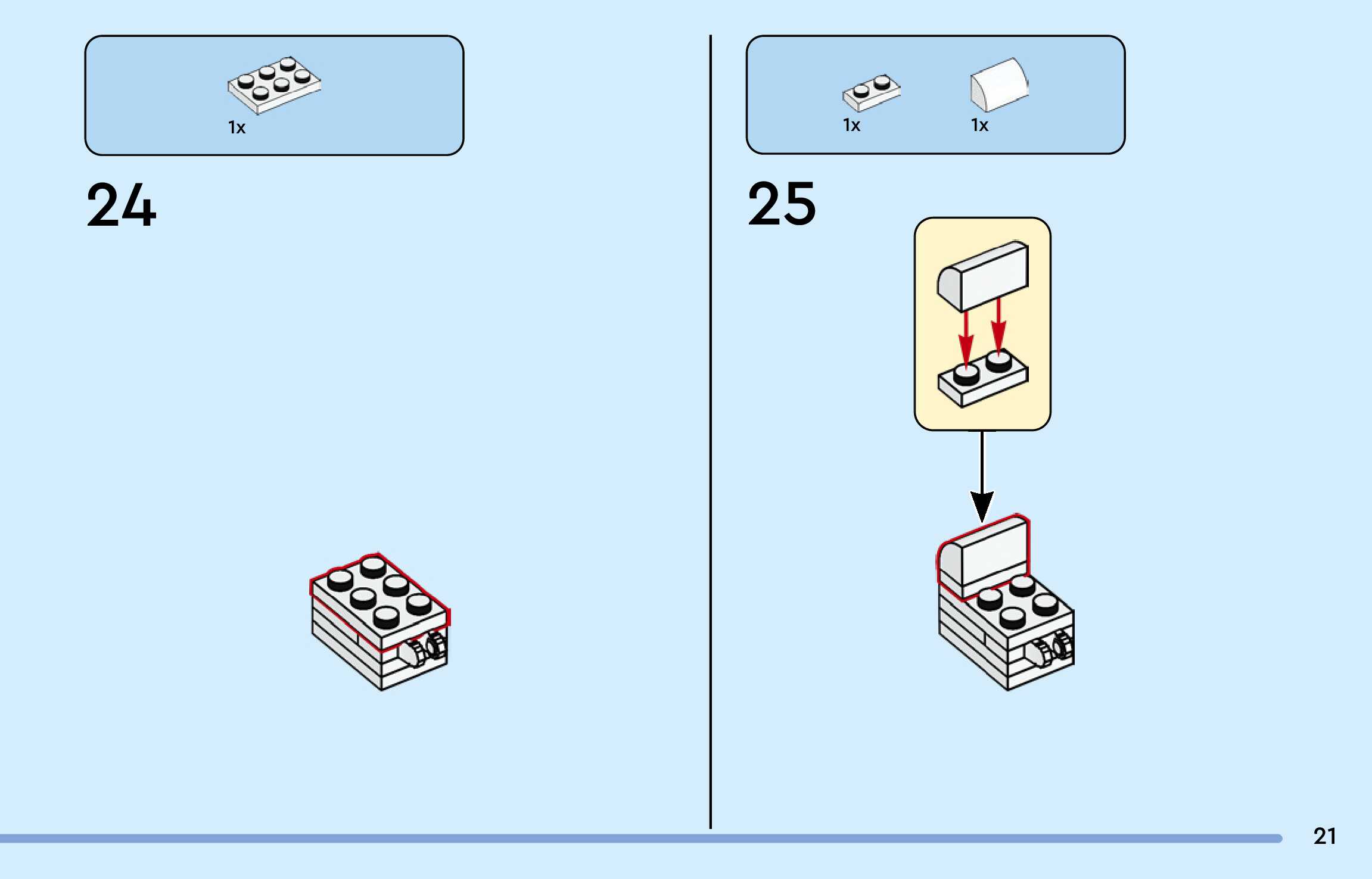 1x

24

1x

1x

25

21