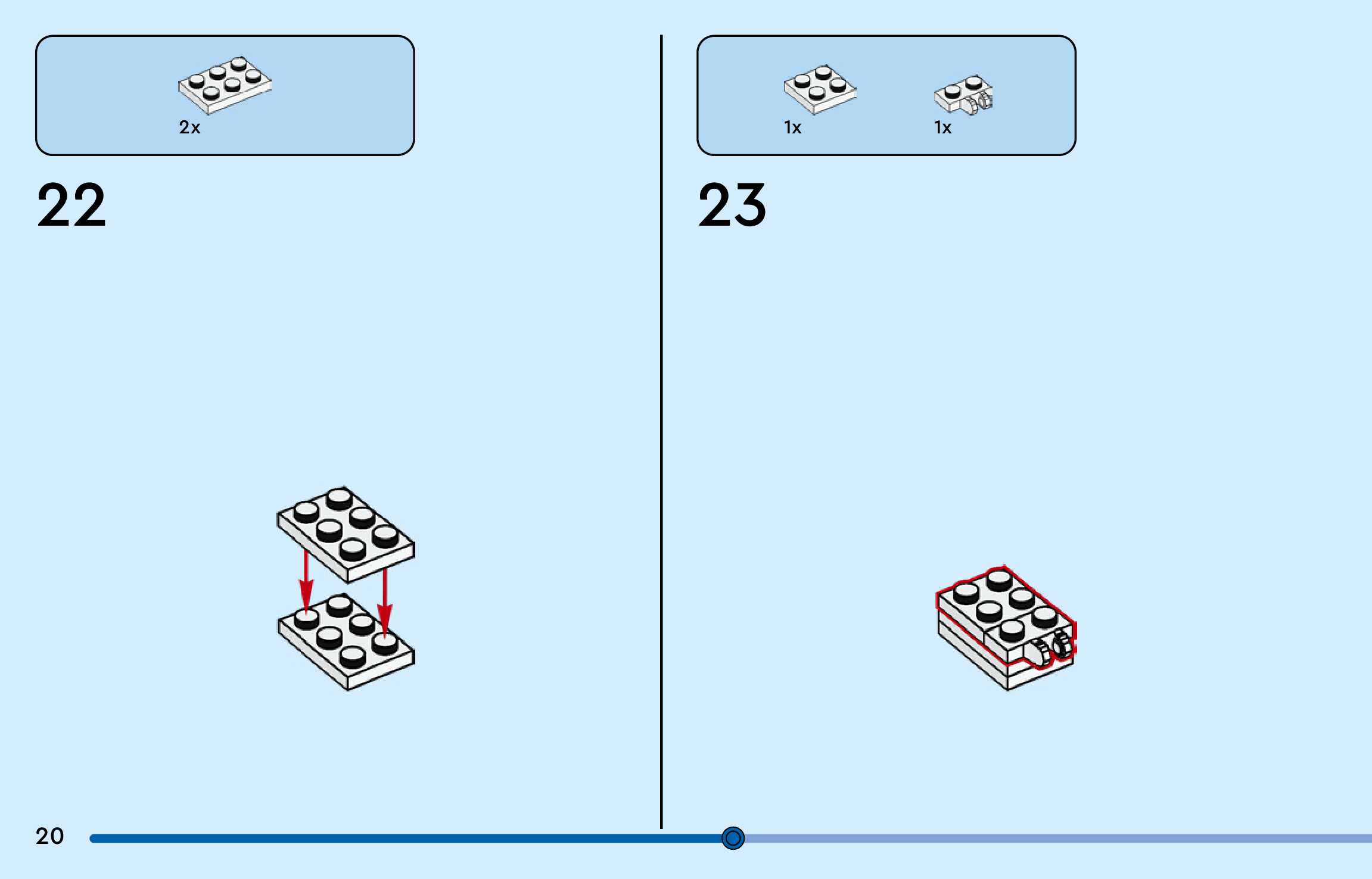 2x

22

1x

1x

23

20