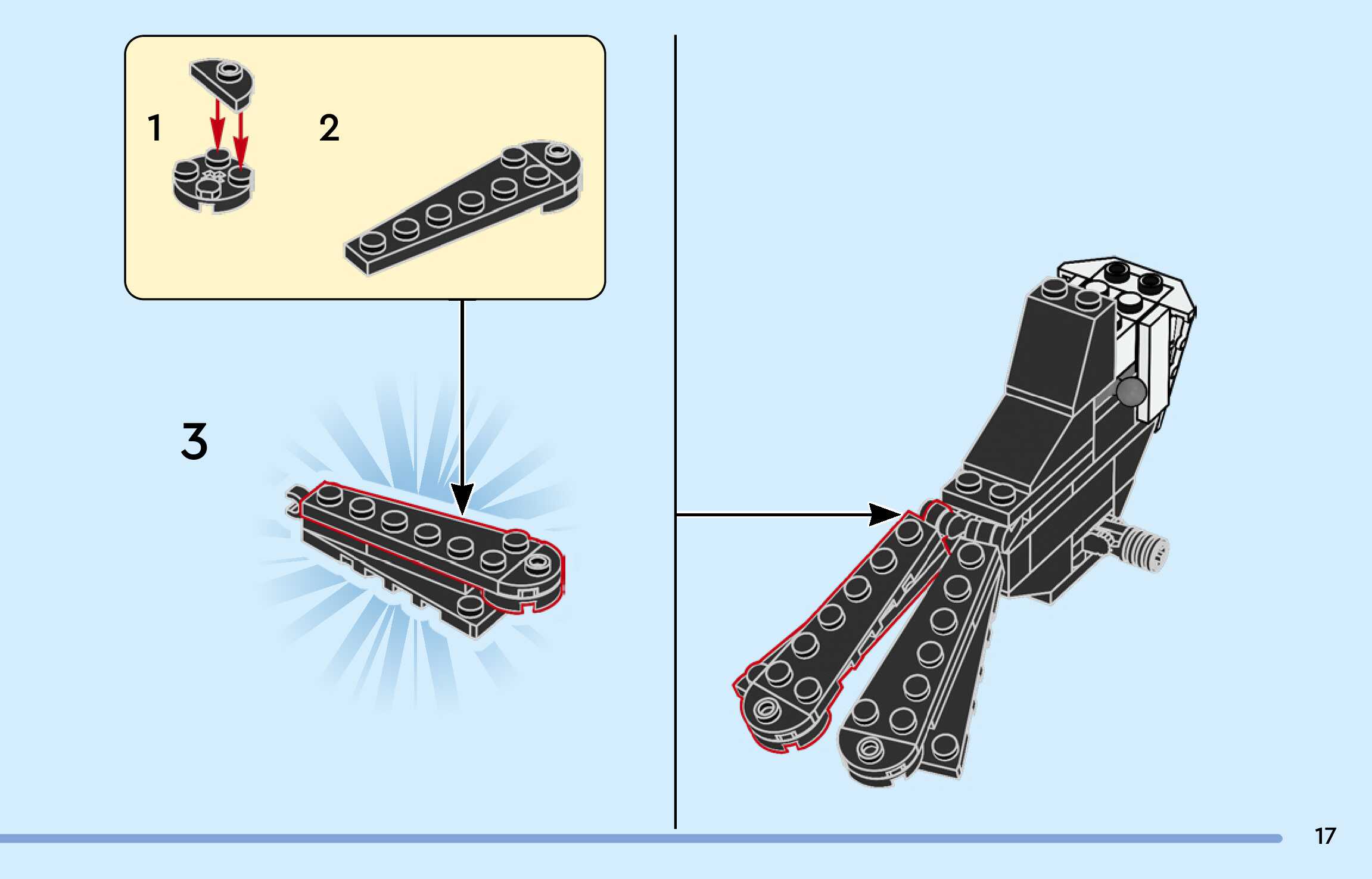 1

2

3

17