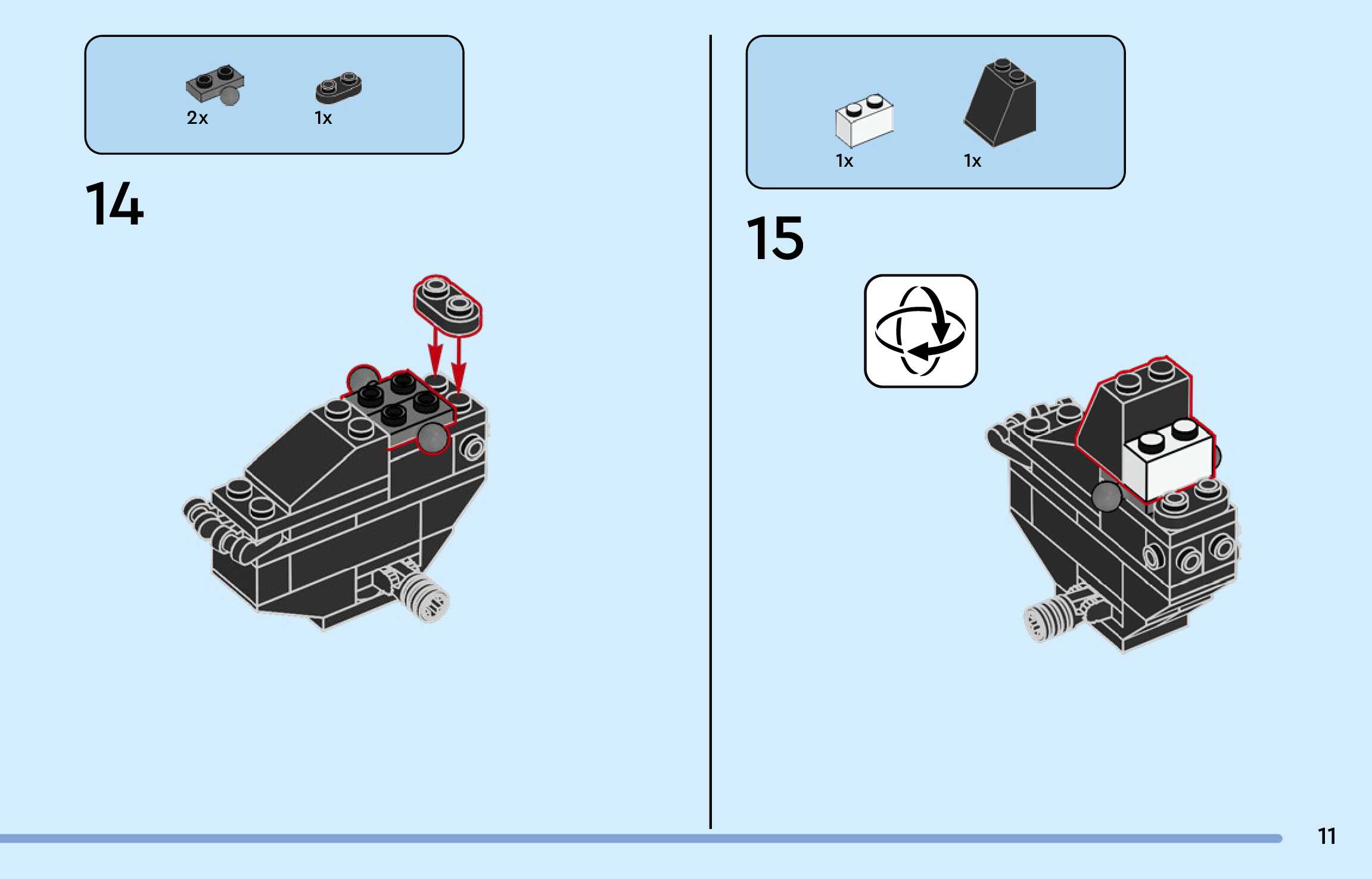 2x
1x

14

1x
1x

15

11