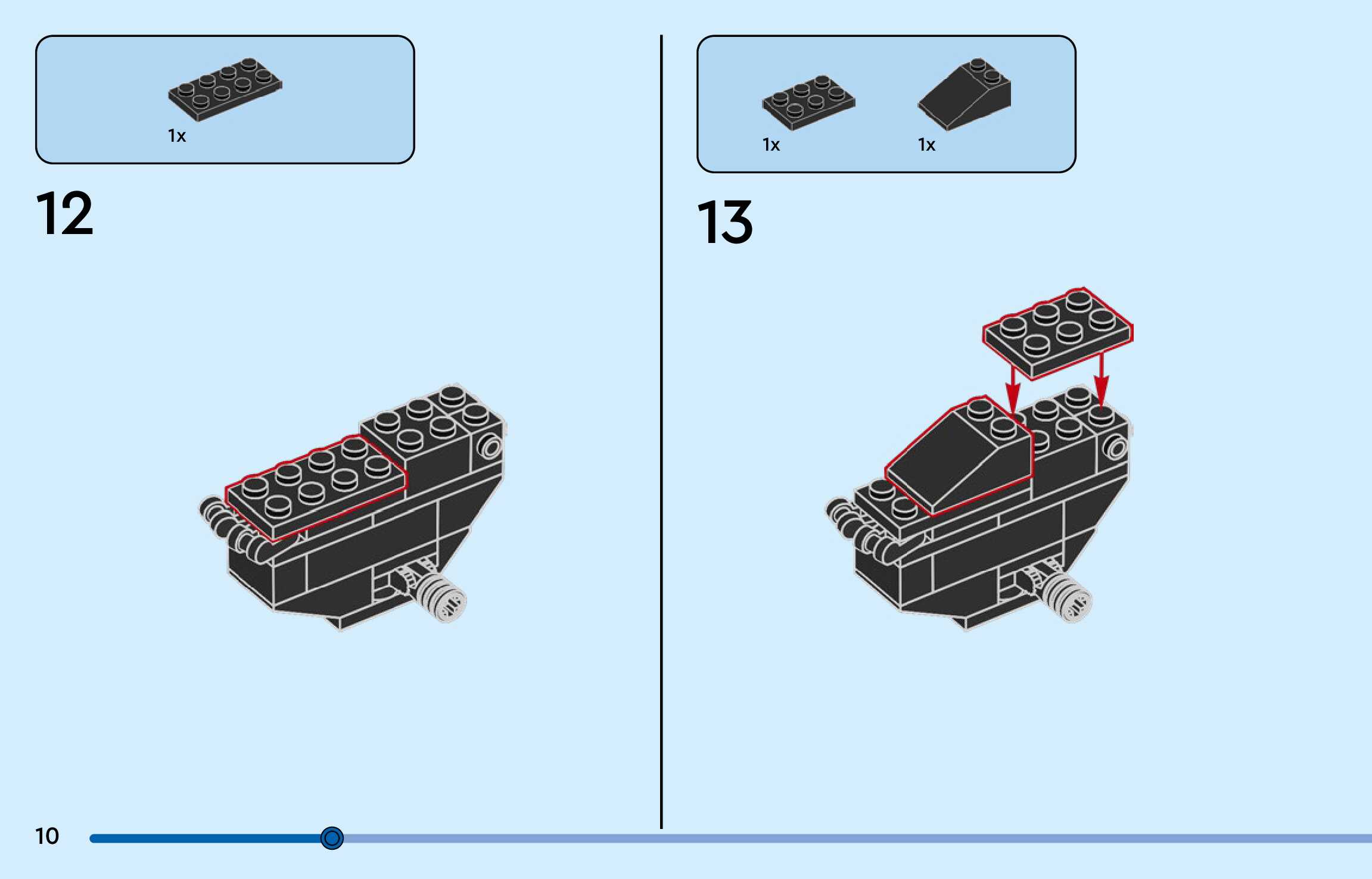 1x

12

1x

1x

13

10