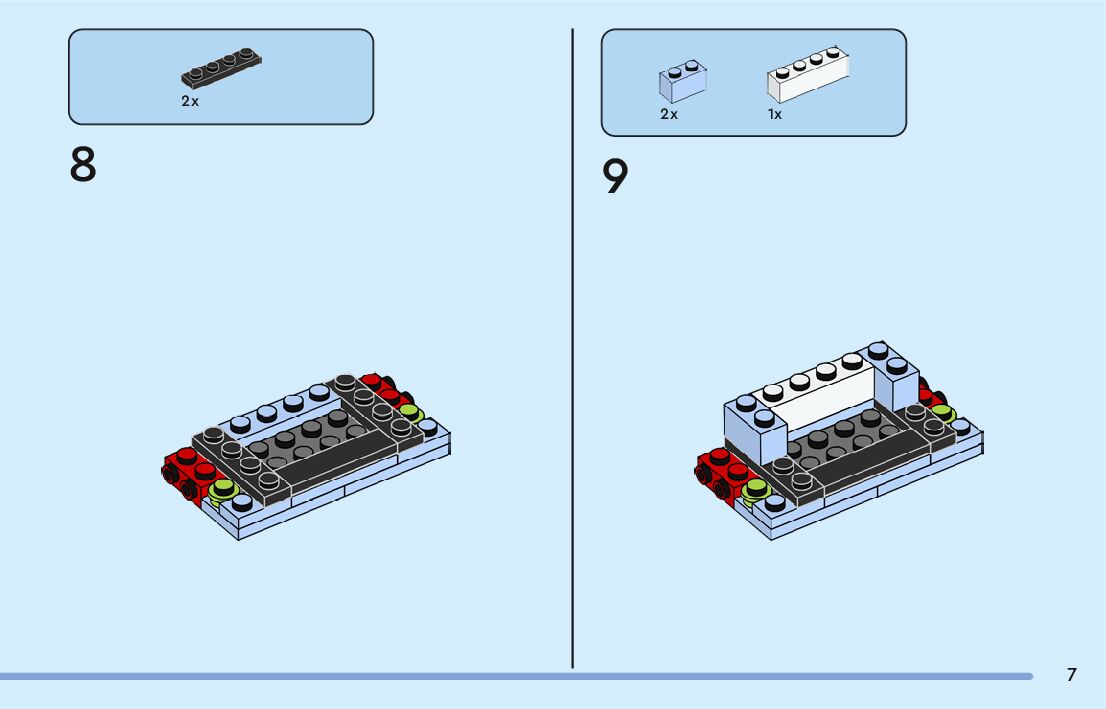 2x

8

2x

1x

9

7