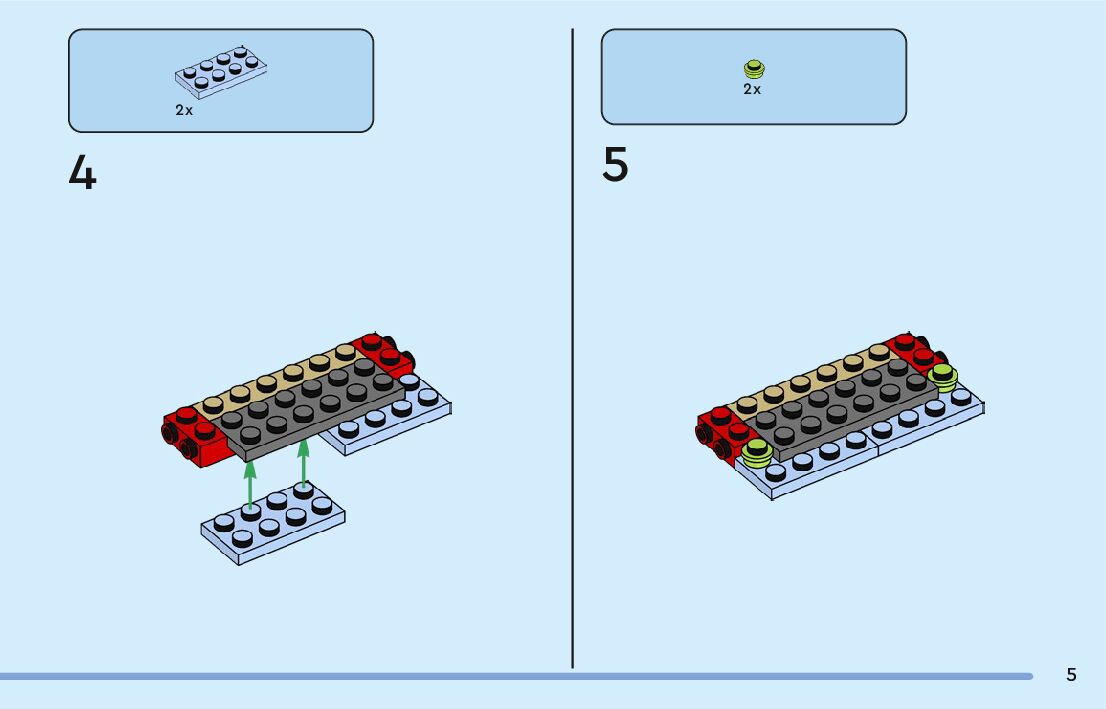 2x

4

2x

5

5