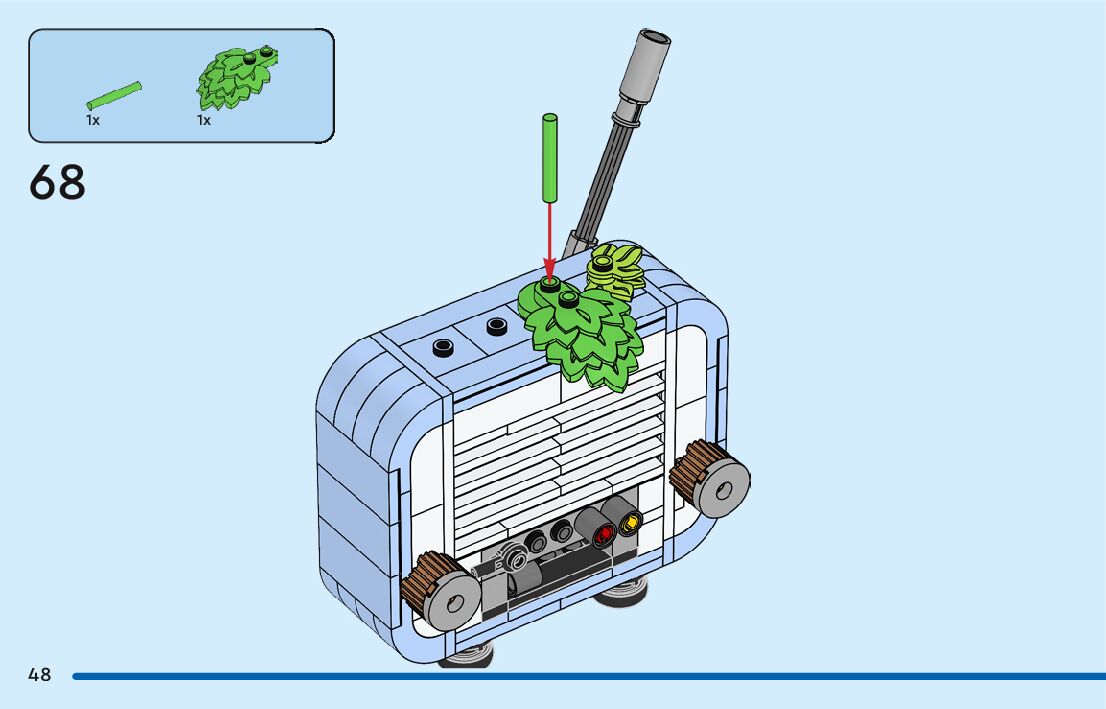 1x
1x

68

48