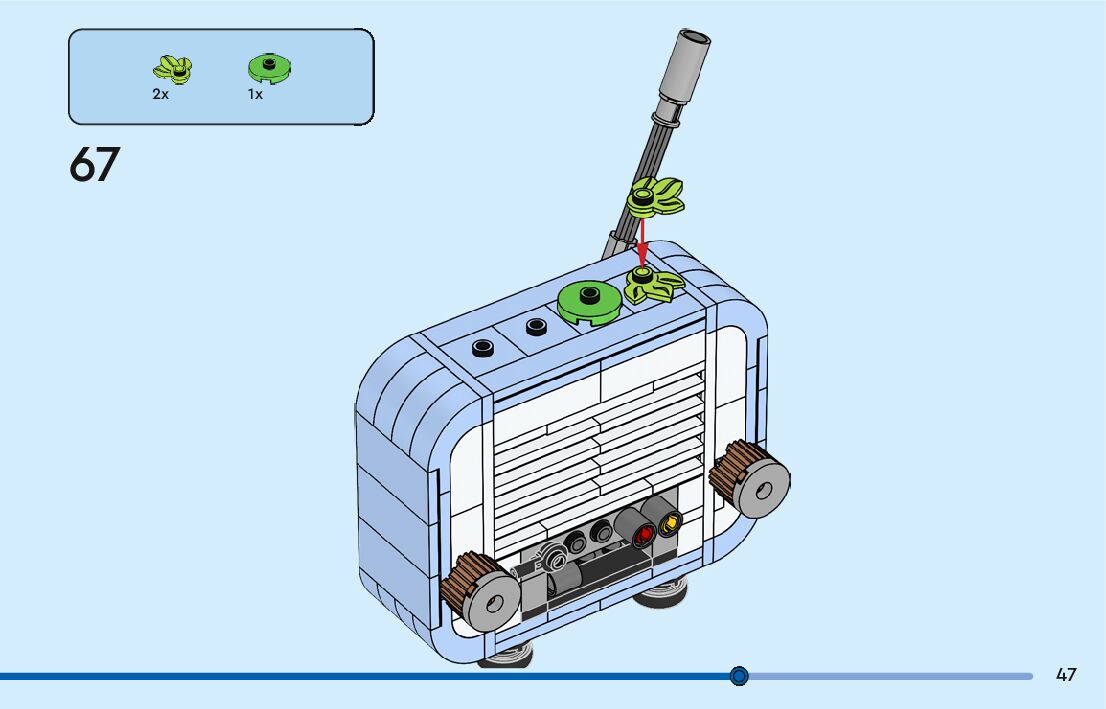 2x
1x

67

47