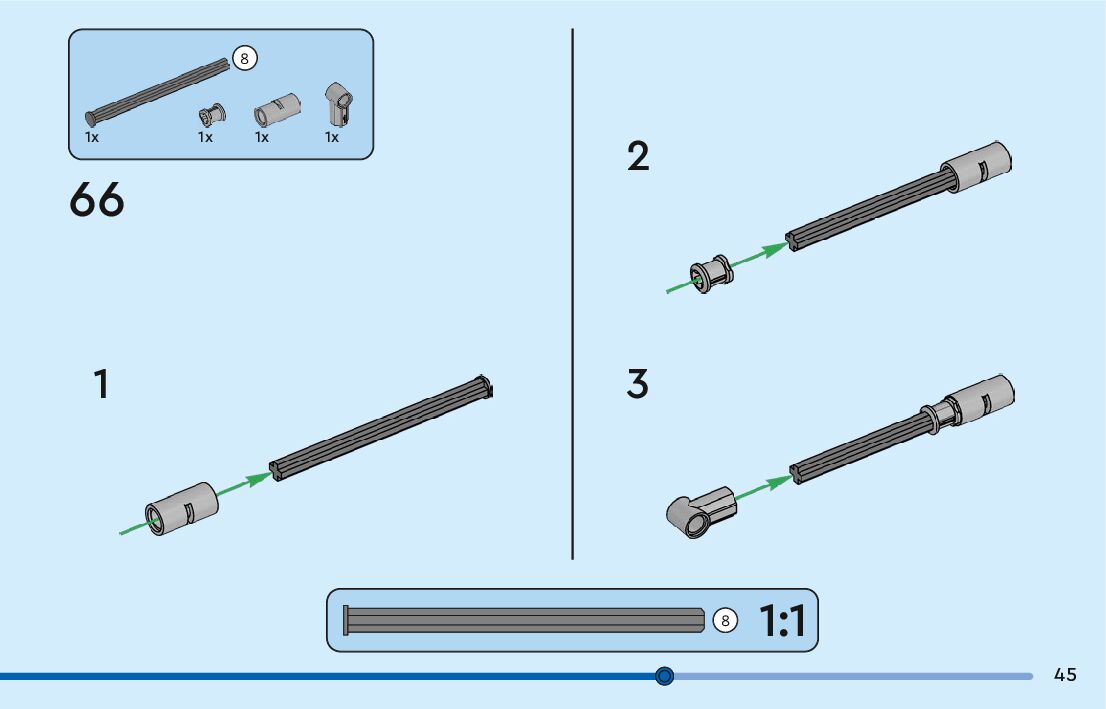 8
1x 1x 1x 1x

66

1

2

3

8 1:1

45