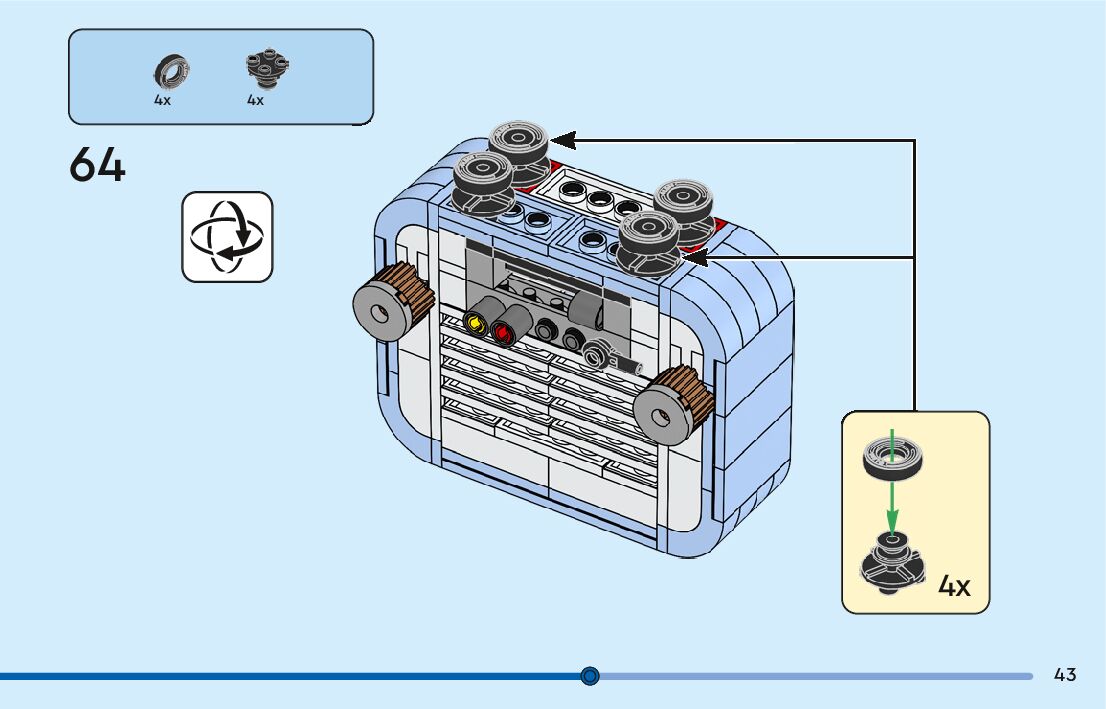 4x
4x

64

4x

43