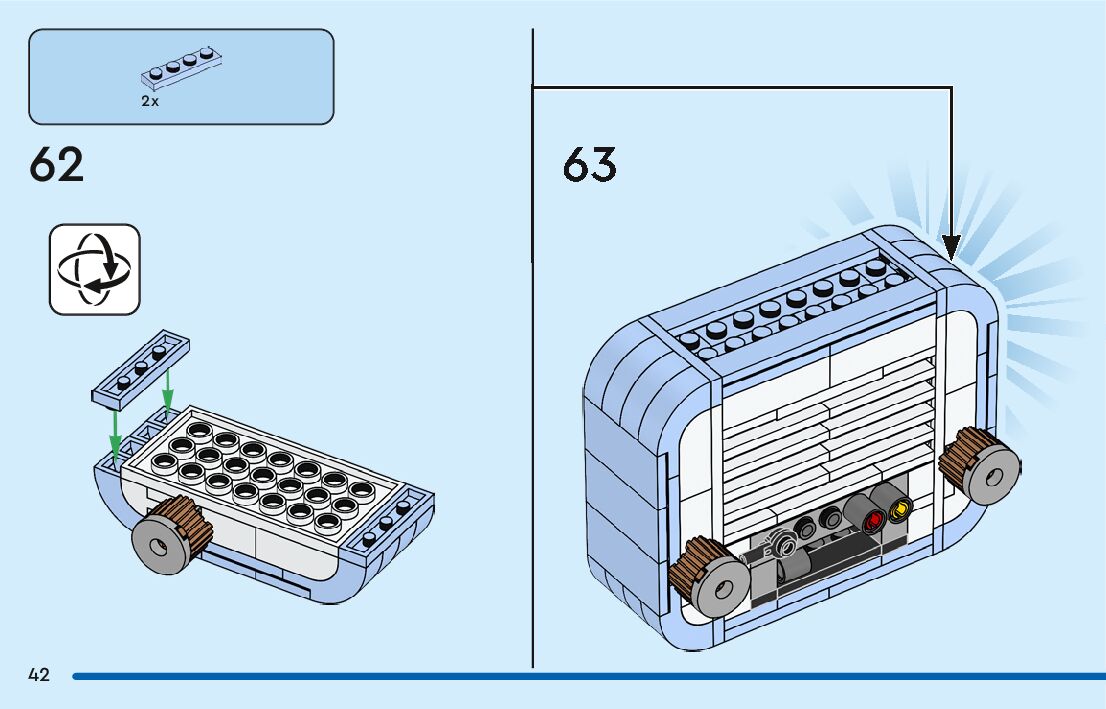 2x

62

63

42