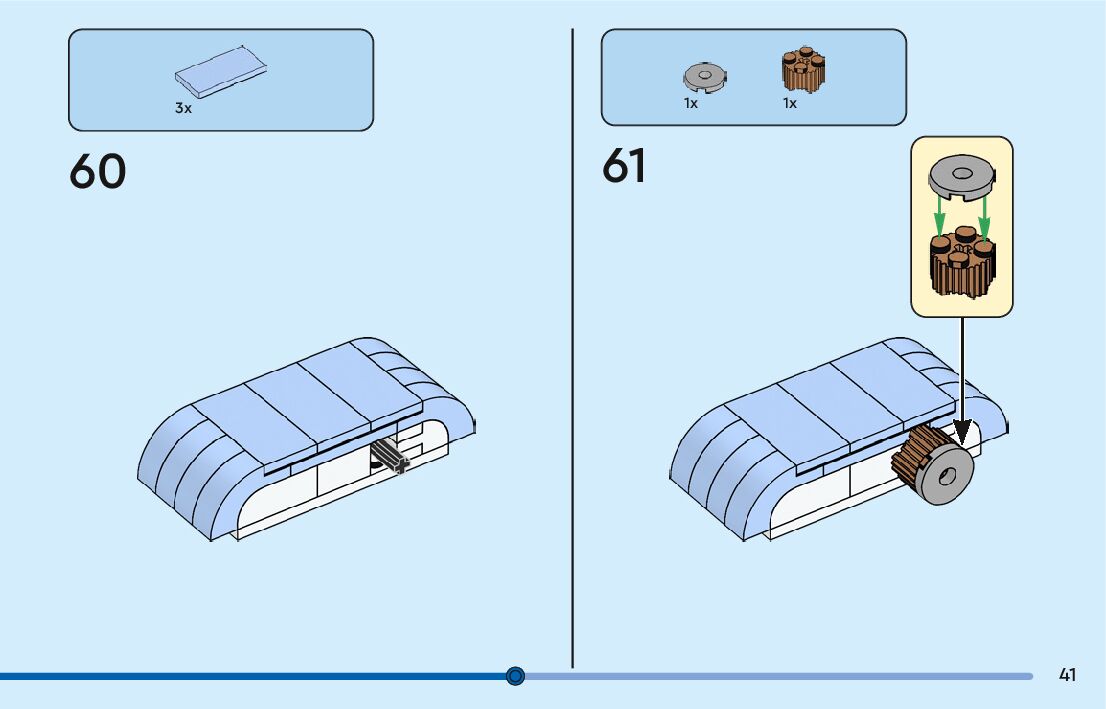 3x

60

1x 1x

61

41