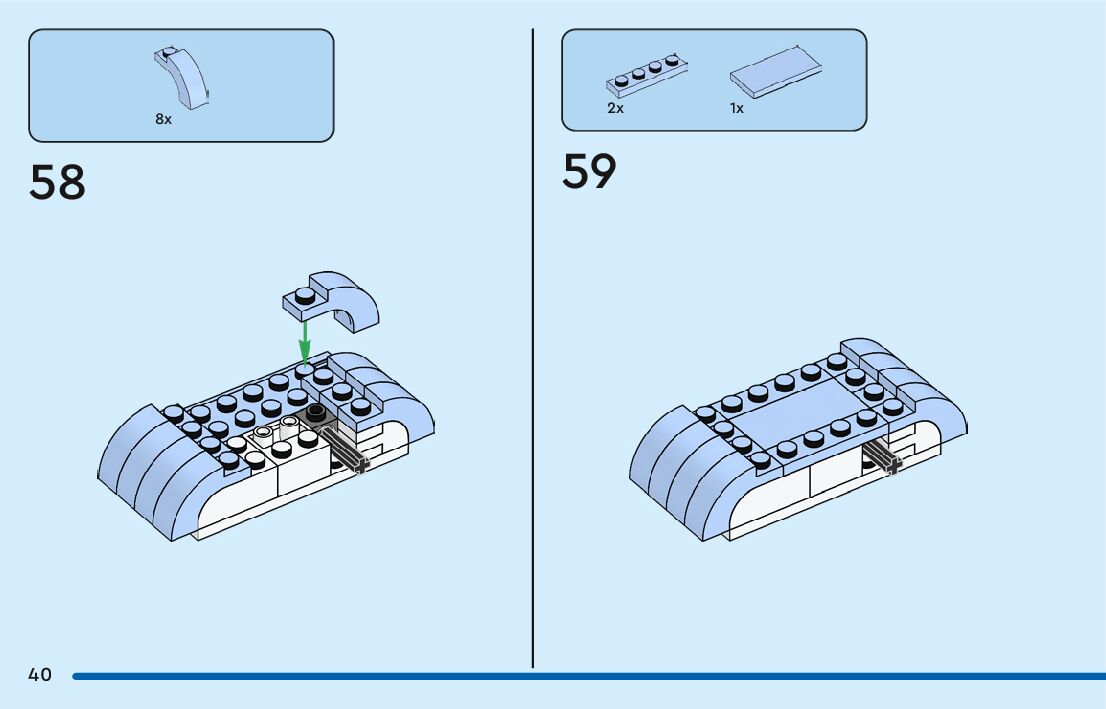 8x

58

2x

1x

59

40