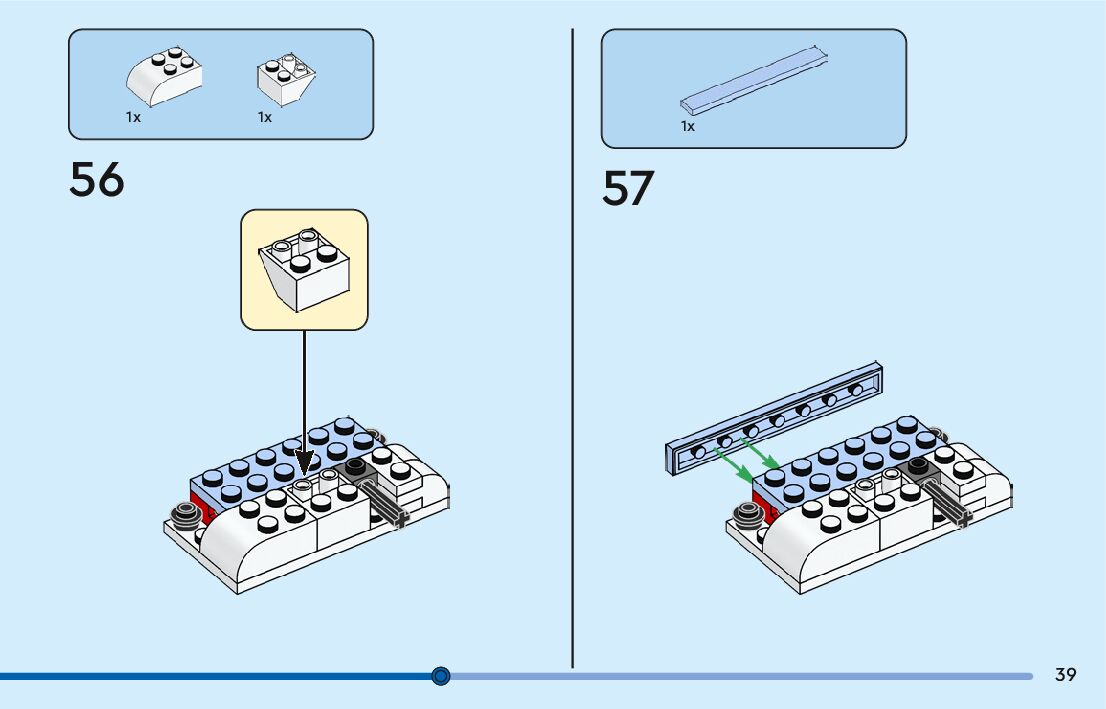 1x 1x

56

1x

57

39