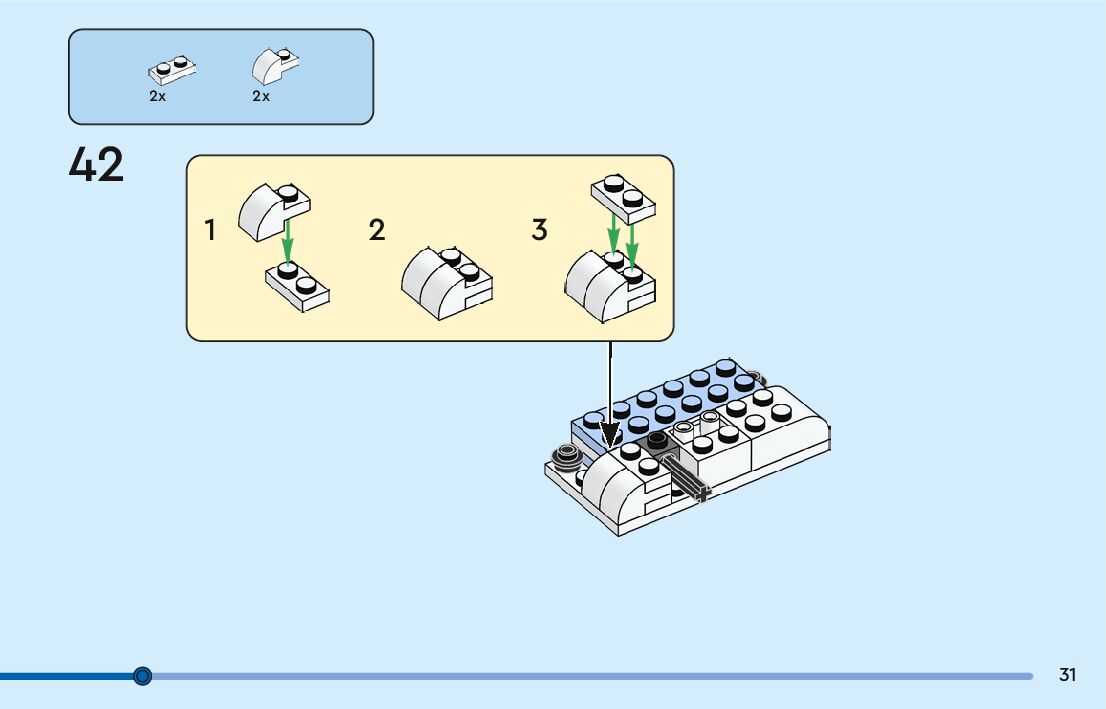 2x 2x

42

1

2

3

31